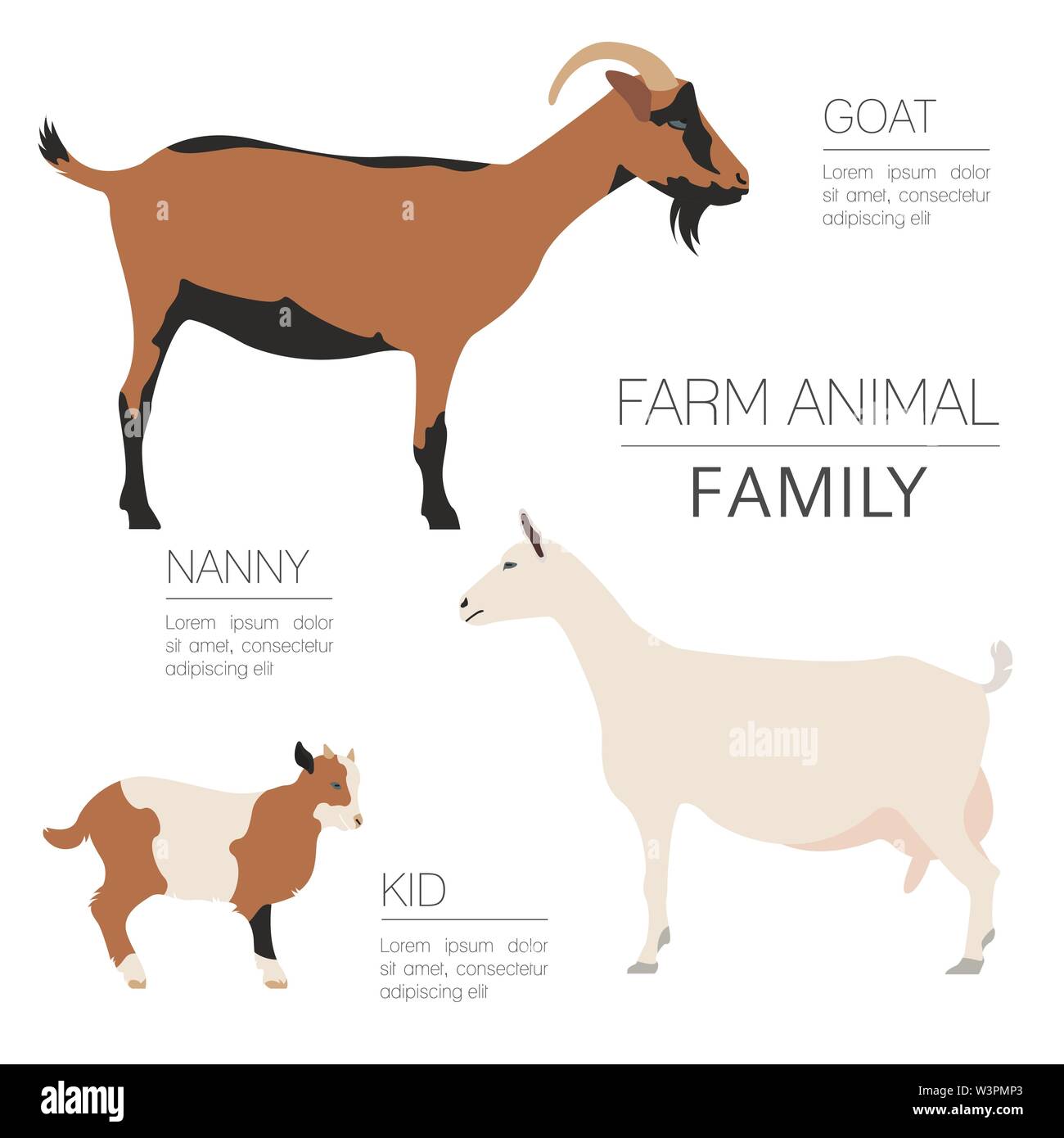 GOAT

Lorem ipsum dolor sit amet, consectetur adipiscing elit

FARM ANIMAL

FAMILY

NANNY

Lorem ipsum dolor sit amet, consectetur adipiscing elit

alamy

KID

Lorem ipsum dolor sit amet, consectetur adipiscing elit

alamy

Image ID: W3PMP3
www.alamy.com