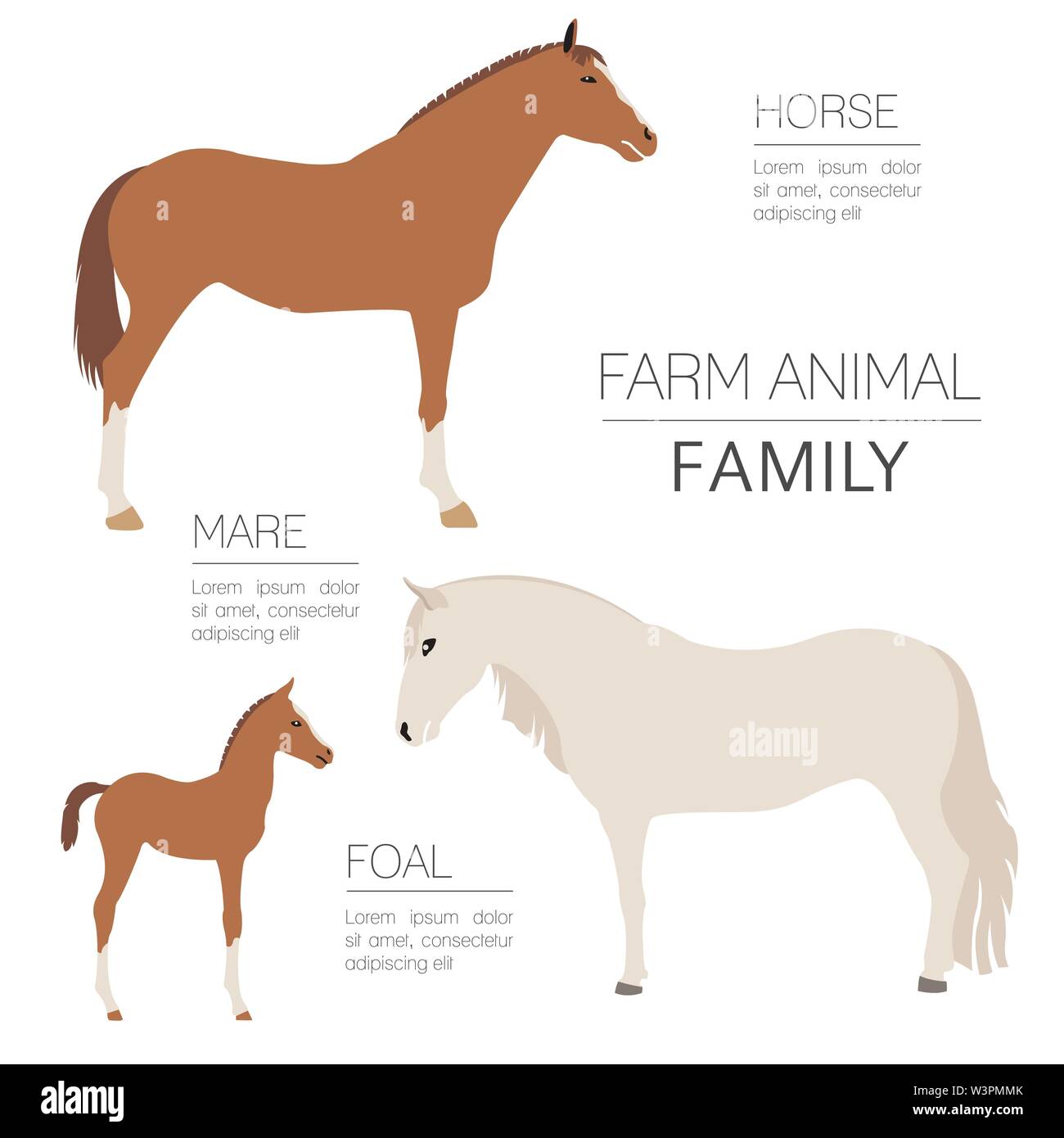 HORSE

Lorem ipsum dolor sit amet, consectetur adipiscing elit

FARM ANIMAL

FAMILY

MARE

Lorem ipsum dolor sit amet, consectetur adipiscing elit

alamy

FOAL

Lorem ipsum dolor sit amet, consectetur adipiscing elit

alamy

Image ID: W3PMMK
www.alamy.com