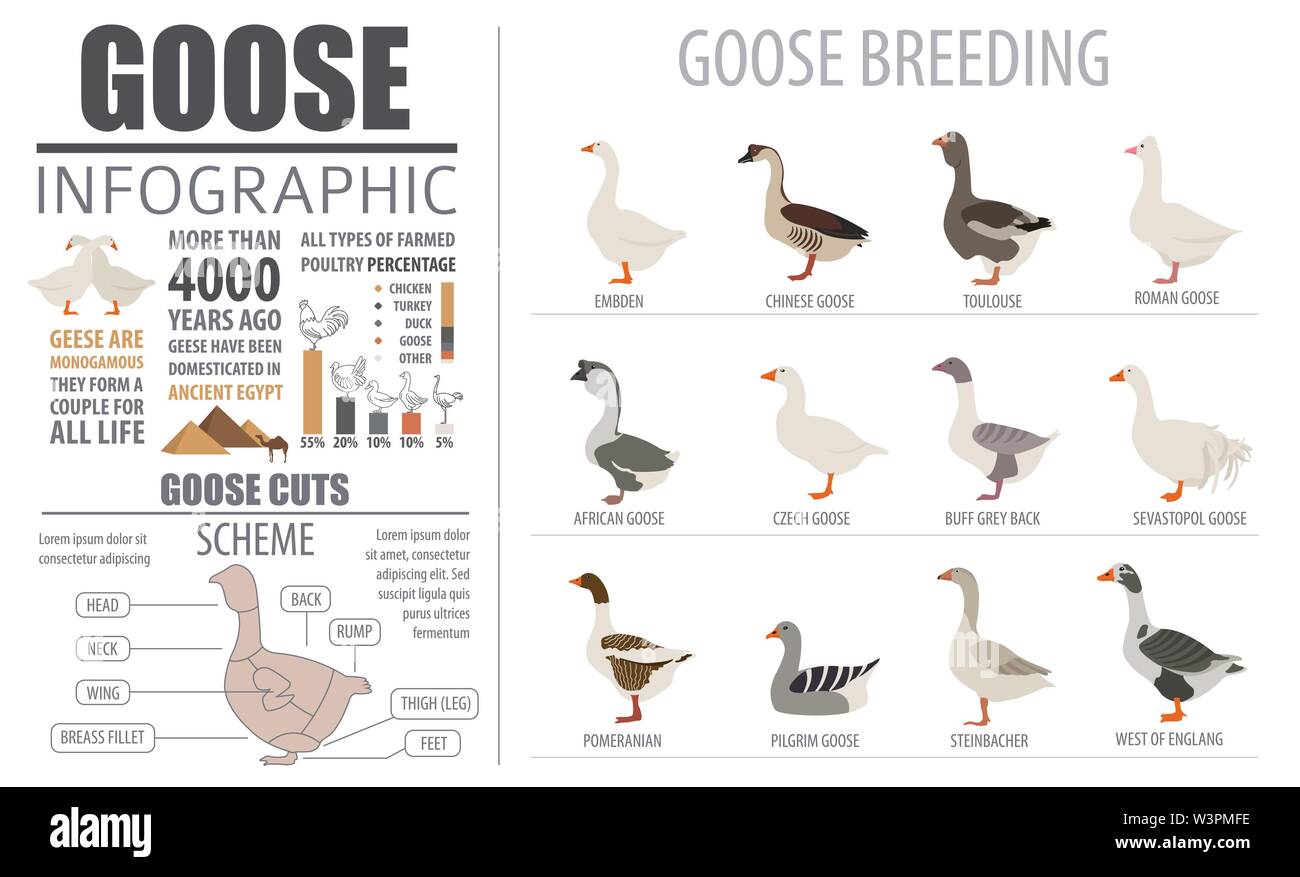 GOOSE

INFOGRAPHIC

GEESE ARE MONOGAMOUS THEY FORM A COUPLE FOR ALL LIFE

MORE THAN 4000 YEARS AGO GEESE HAVE BEEN DOMESTICATED IN ANCIENT EGYPT

ALL TYPES OF FARMED POULTRY PERCENTAGE

CHICKEN
TURKEY
DUCK
GOOSE
OTHER

55% 20% 10% 10% 5%

GOOSE CUTS

SCHEME

Lorem ipsum dolor sit consectetur adipiscing

Lorem ipsum dolor sit amet, consectetur adipiscing elit. Sed suscipit ligula quis purus ultrices fermentum

HEAD
NECK
WING
BREASS FILLET
BACK
RUMP
THIGH (LEG)
FEET

GOOSE BREEDING

EMBDEN
CHINESE GOOSE
TOULOUSE
ROMAN GOOSE
AFRICAN GOOSE
CZECH GOOSE
BUFF GREY BACK
SEVASTOPOL GOOSE
POMERANIAN
PILGRIM GOOSE
STEINBACHER
WEST OF ENGLANG

alamy
Image ID: W3PMFE
www.alamy.com