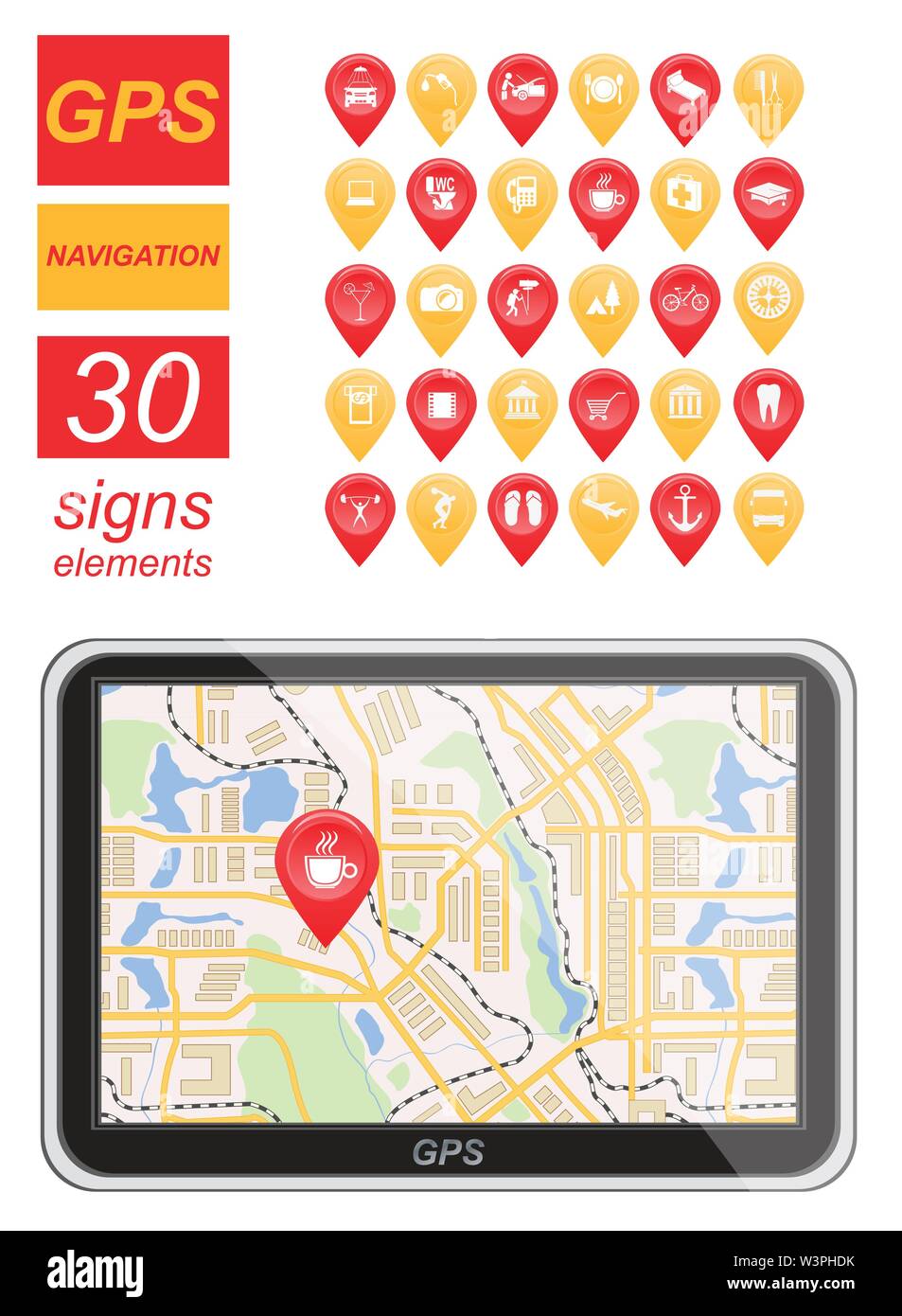 GPS

NAVIGATION

30

signs
elements

WC

GPS

alamy

Image ID: W3PHDK
www.alamy.com