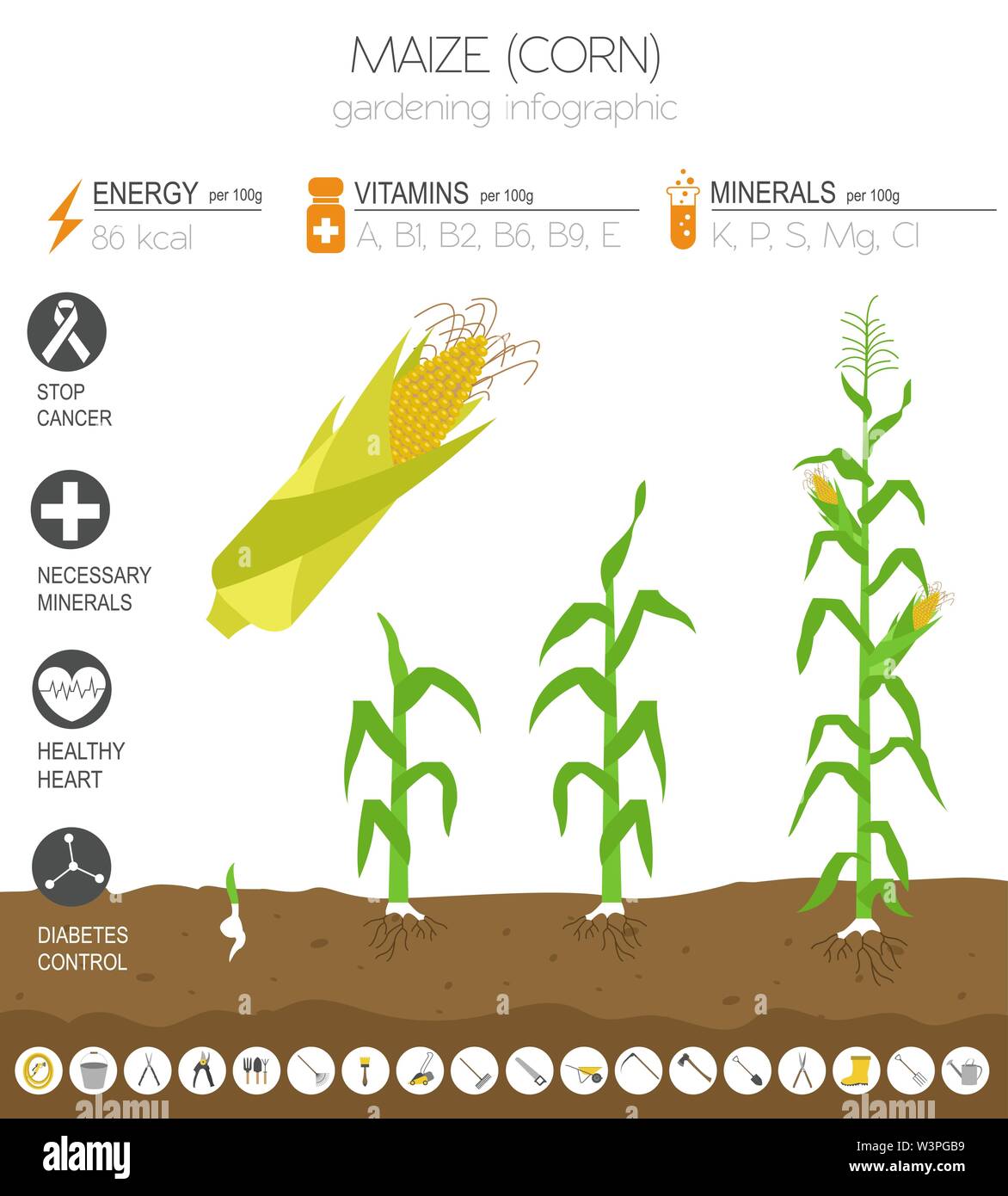 MAIZE (CORN)
gardening infographic

ENERGY per 100g
86 kcal

VITAMINS per 100g
A, B1, B2, B6, B9, E

MINERALS per 100g
K, P, S, Mg, Cl

STOP CANCER

NECESSARY MINERALS

HEALTHY HEART

DIABETES CONTROL

alamy alamy

alamy

Image ID: W3PGB9
www.alamy.com