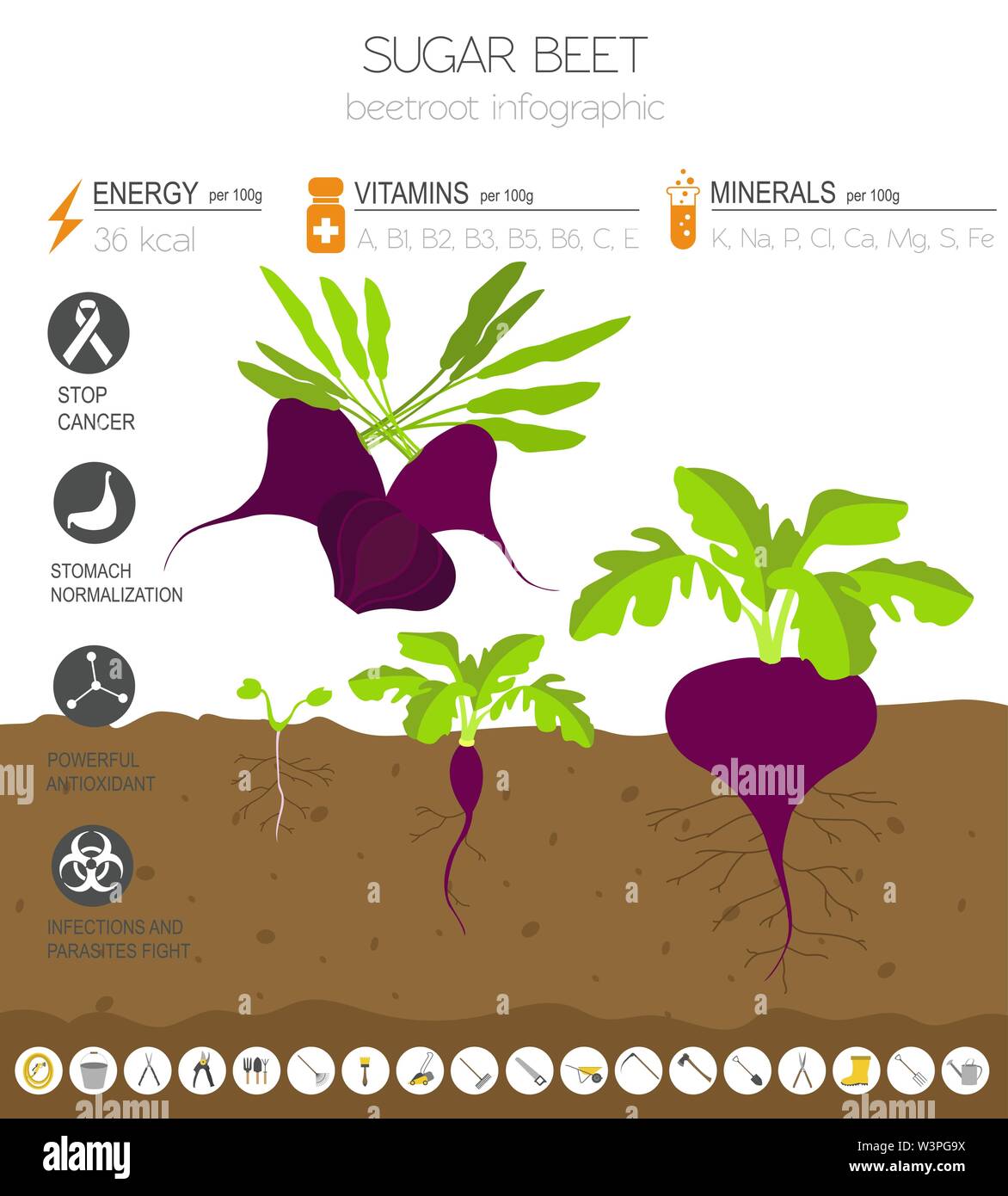 SUGAR BEET
beetroot infographic

ENERGY per 100g
36 kcal

VITAMINS per 100g
A, B1, B2, B3, B5, B6, C, E

MINERALS per 100g
K, Na, P, Cl, Ca, Mg, S, Fe

STOP CANCER

STOMACH NORMALIZATION

POWERFUL ANTIOXIDANT

INFECTIONS AND PARASITES FIGHT

alamy

alamy

alamy

alamy

alamy

Image ID: W3PG9X
www.alamy.com