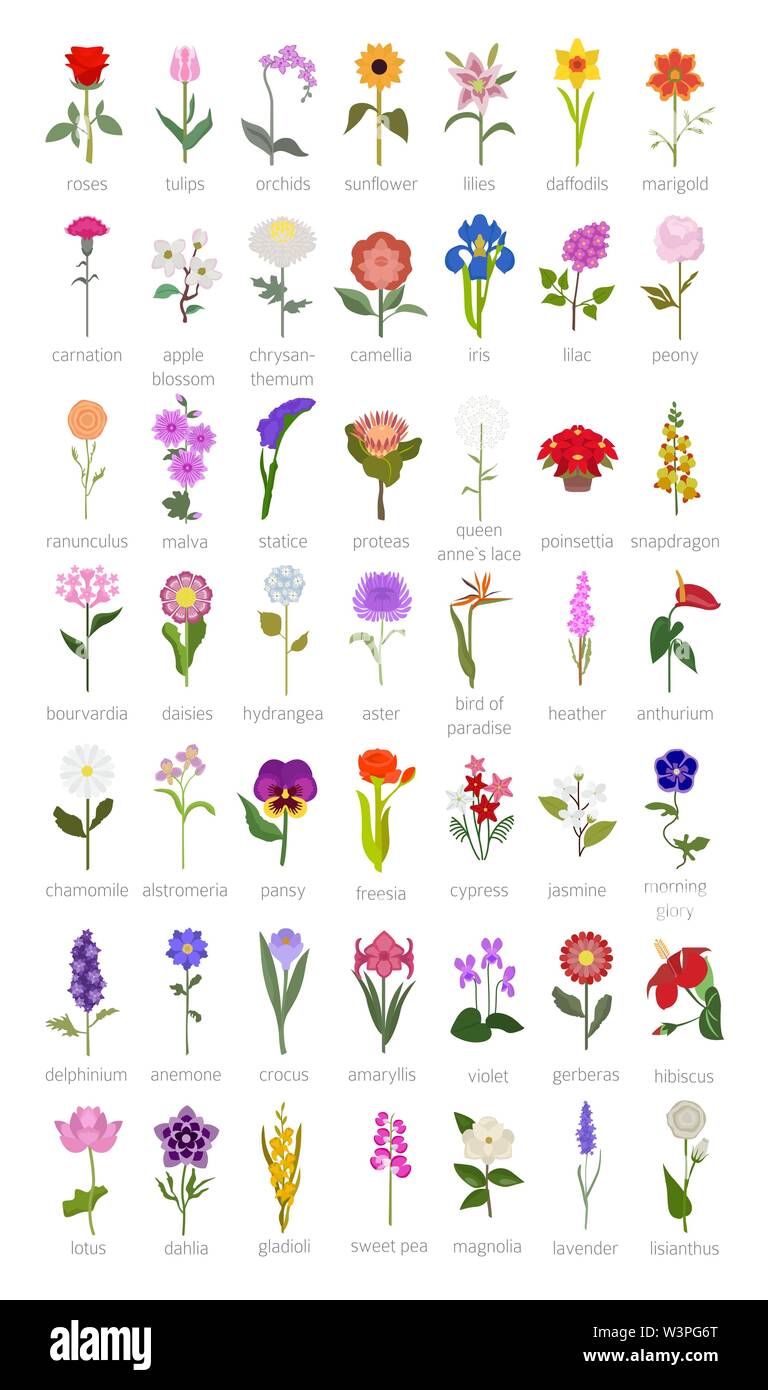 roses tulips orchids sunflower lilies daffodils marigold

carnation apple blossom chrysanthemum camellia iris lilac peony

ranunculus malva statice proteas queen anne`s lace poinsettia snapdragon

bourvardia daisies hydrangea aster bird of paradise heather anthurium

chamomile alstromeria pansy freesia cypress jasmine morning glory

delphinium anemone crocus amaryllis violet gerberas hibiscus

lotus dahlia gladioli sweet pea magnolia lavender lisianthus

alamy

Image ID: W3PG6T
www.alamy.com