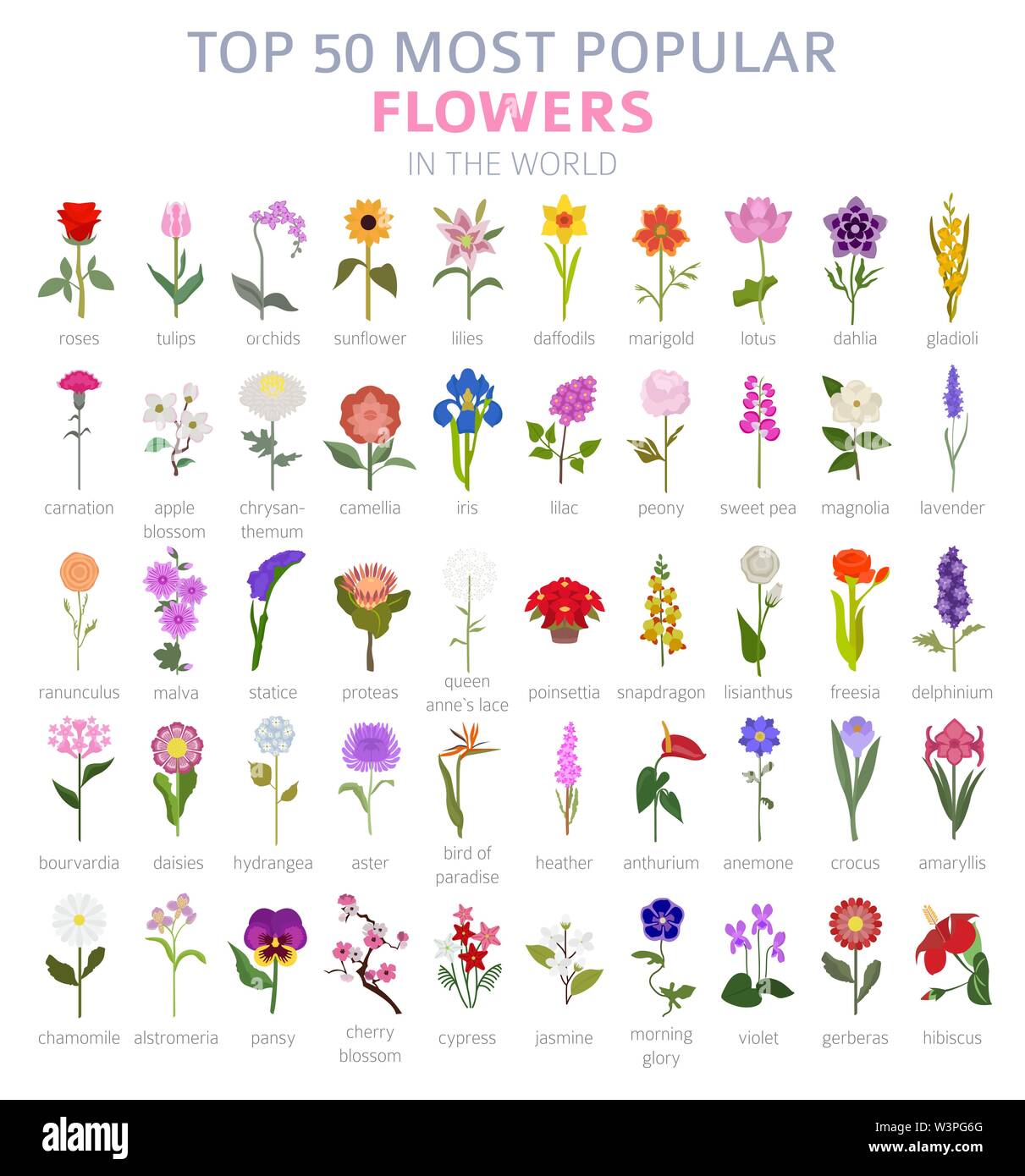 TOP 50 MOST POPULAR
FLOWERS
IN THE WORLD

roses tulips orchids sunflower lilies daffodils marigold lotus dahlia gladioli

carnation apple blossom chrysanthemum camellia iris lilac peony sweet pea magnolia lavender

ranunculus malva statice proteas queen anne`s lace poinsettia snapdragon lisianthus freesia delphinium

bourvardia daisies hydrangea aster bird of paradise heather anthurium anemone crocus amaryllis

chamomile alstromeria pansy cherry blossom cypress jasmine morning glory violet gerberas hibiscus

alamy

Image ID: W3PG6G
www.alamy.com