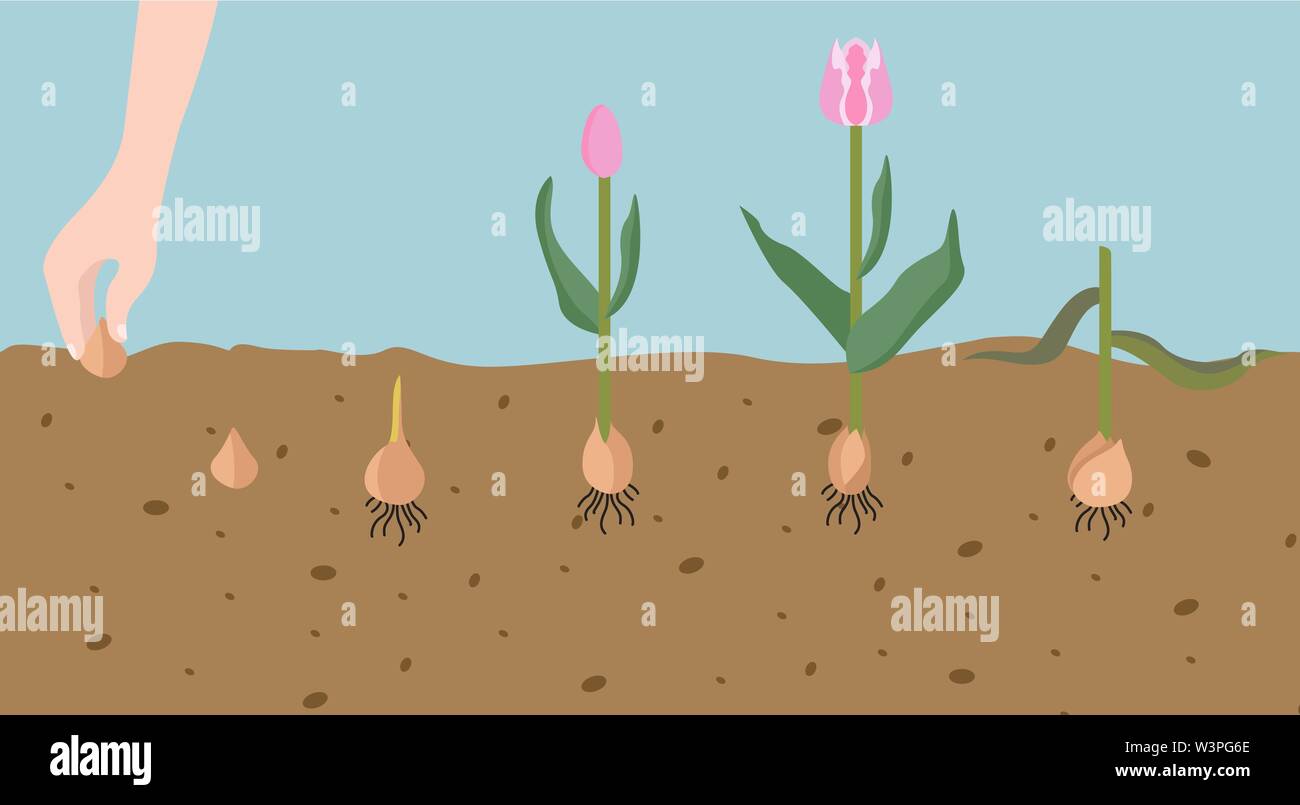 alamy
alamy
alamy
alamy
alamy
alamy
W3PG6E
www.alamy.com