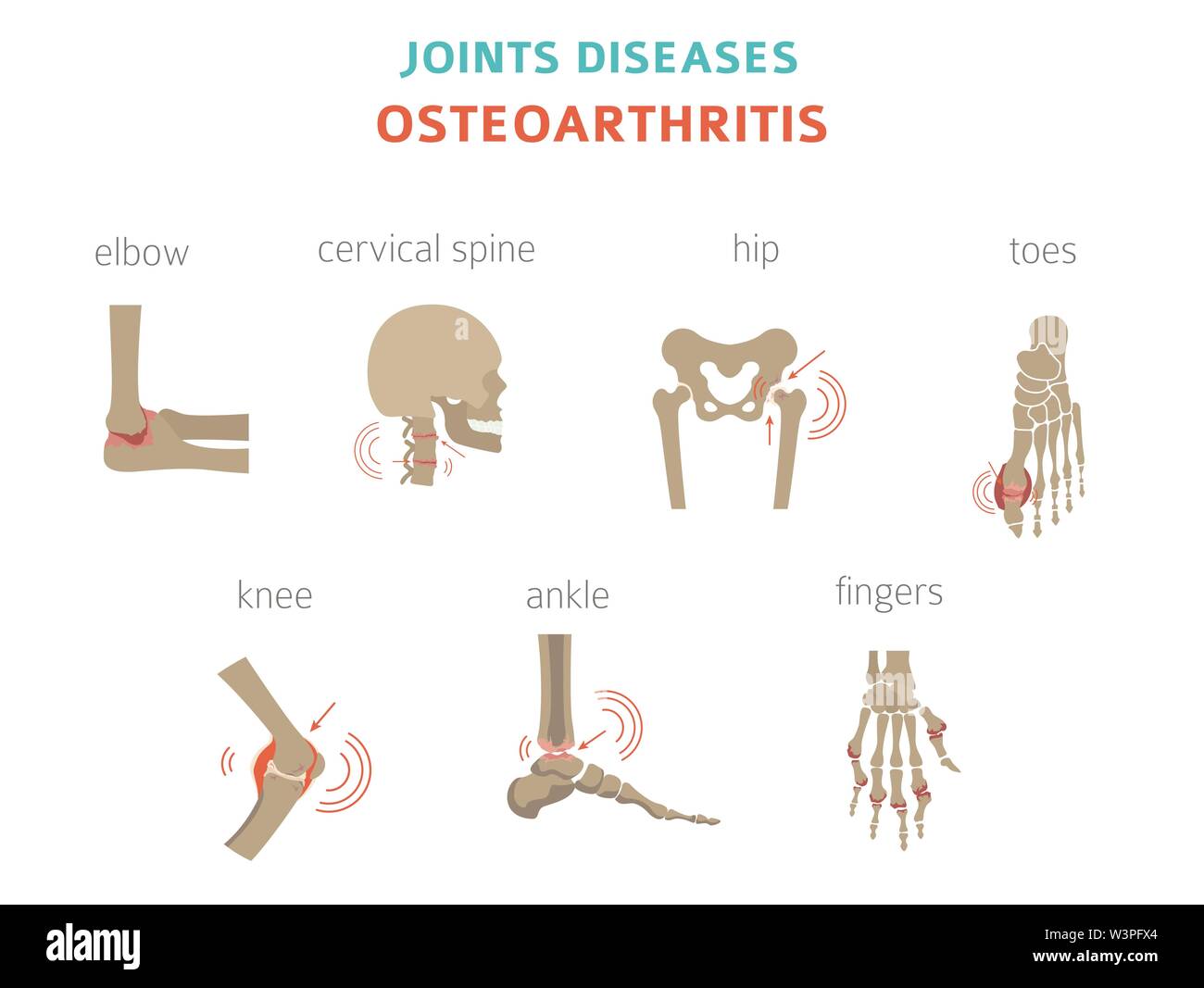 JOINTS DISEASES
OSTEOARTHRITIS

elbow

cervical spine

hip

toes

knee

ankle

fingers

alamy

Image ID: W3PFX4
www.alamy.com