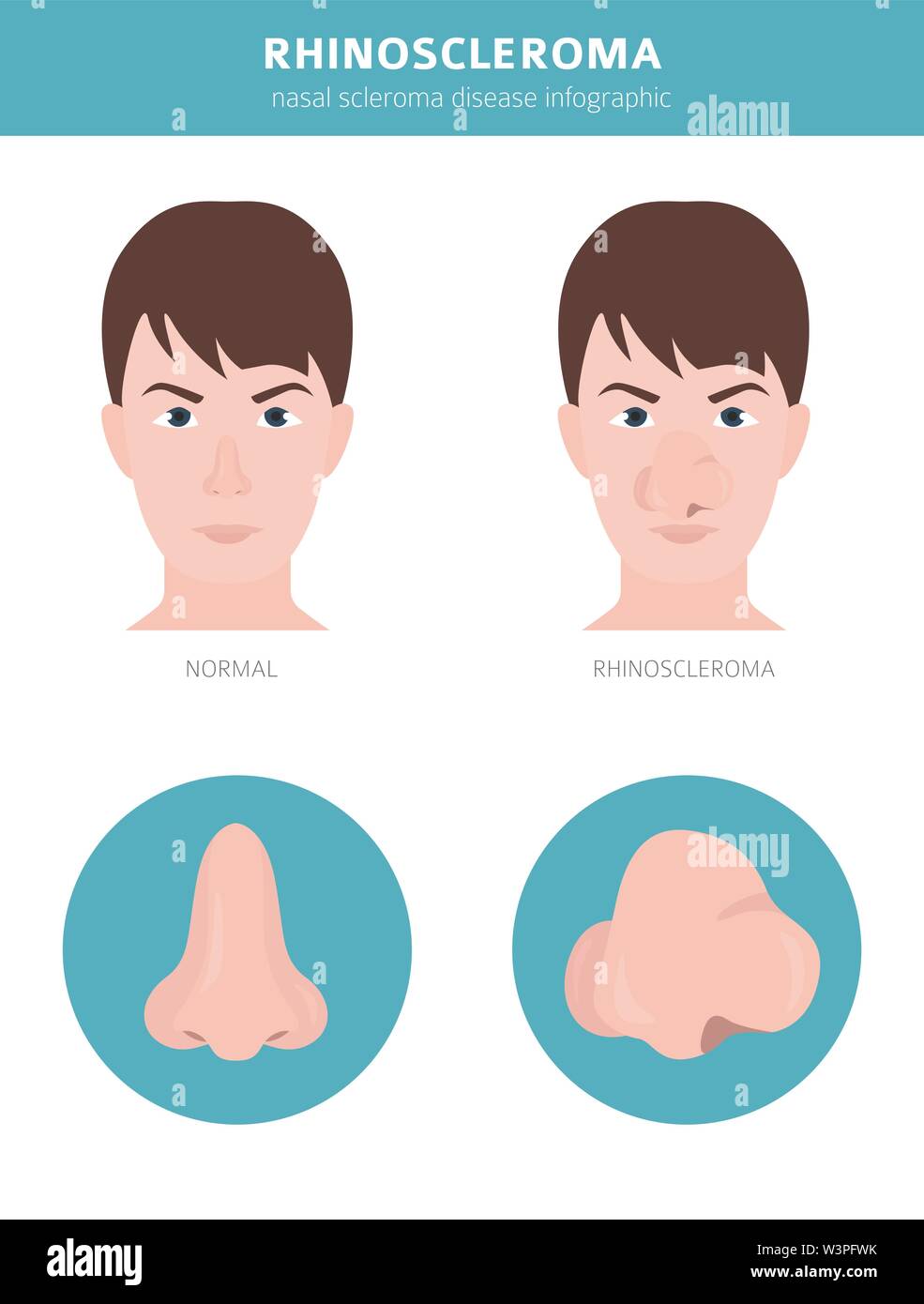 RHINOSCLEROMA
nasal scleroma disease infographic

alamy

NORMAL

RHINOSCLEROMA

alamy

alamy

Image ID: W3PFWK
www.alamy.com