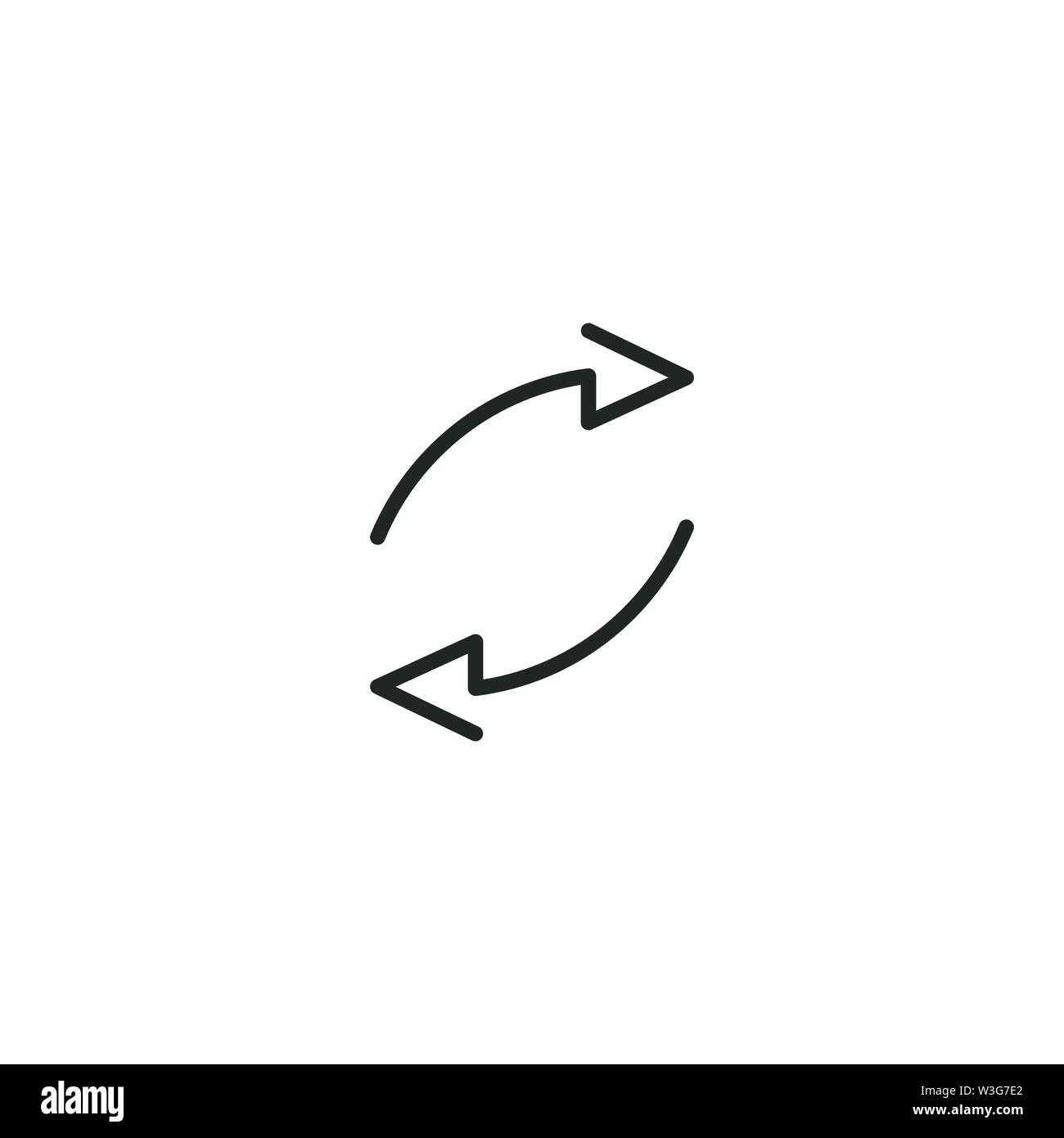 alamy

Image ID: W3G7E2
www.alamy.com