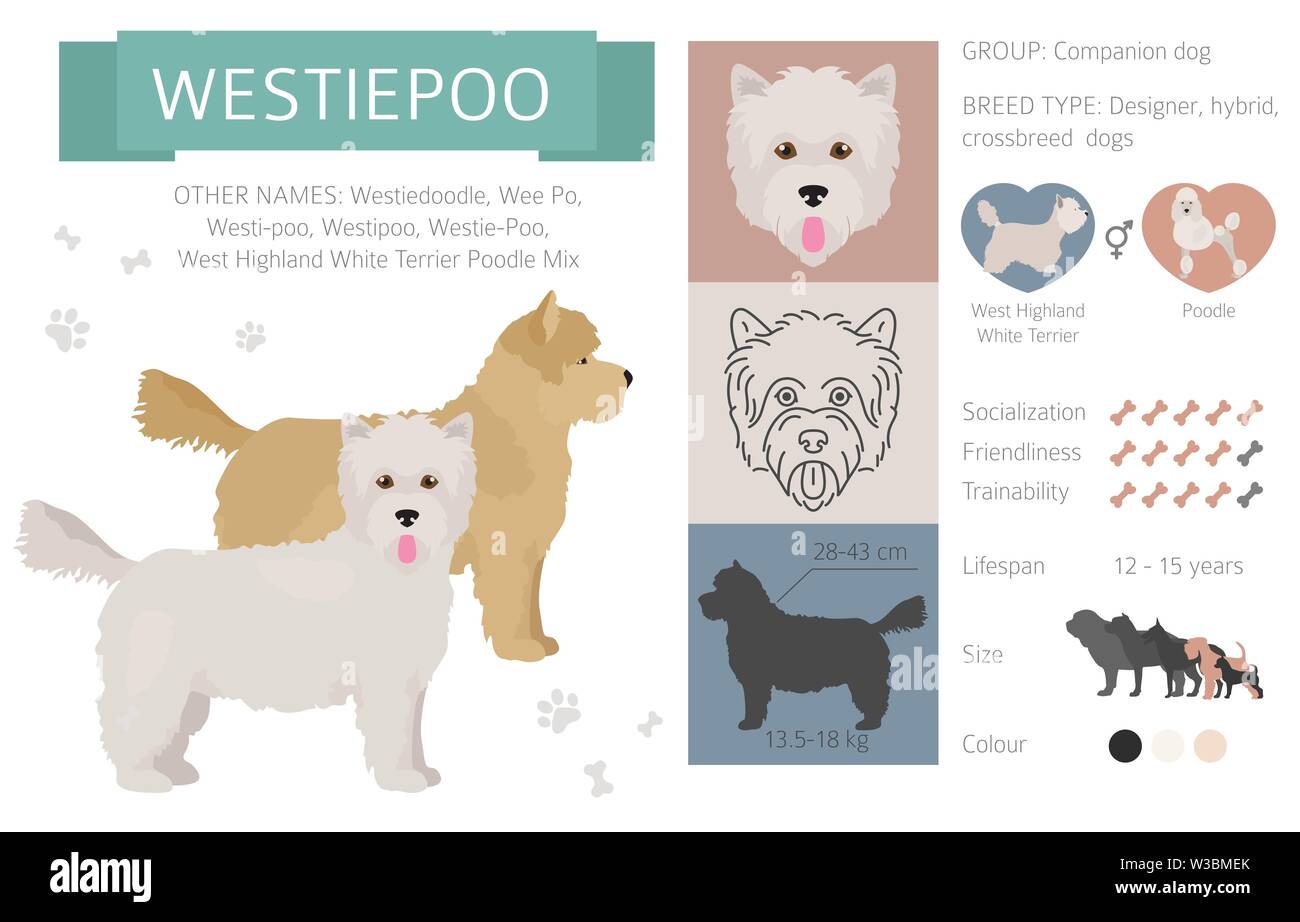 WESTIEPOO

OTHER NAMES: Westiedoodle, Wee Po, Westi-poo, Westipoo, Westie-Poo, West Highland White Terrier Poodle Mix

28-43 cm

13.5-18 kg

GROUP: Companion dog

BREED TYPE: Designer, hybrid, crossbreed dogs

West Highland White Terrier

Poodle

Socialization

Friendliness

Trainability

Lifespan 12 - 15 years

Size

Colour

alamy

Image ID: W3BMEK
www.alamy.com