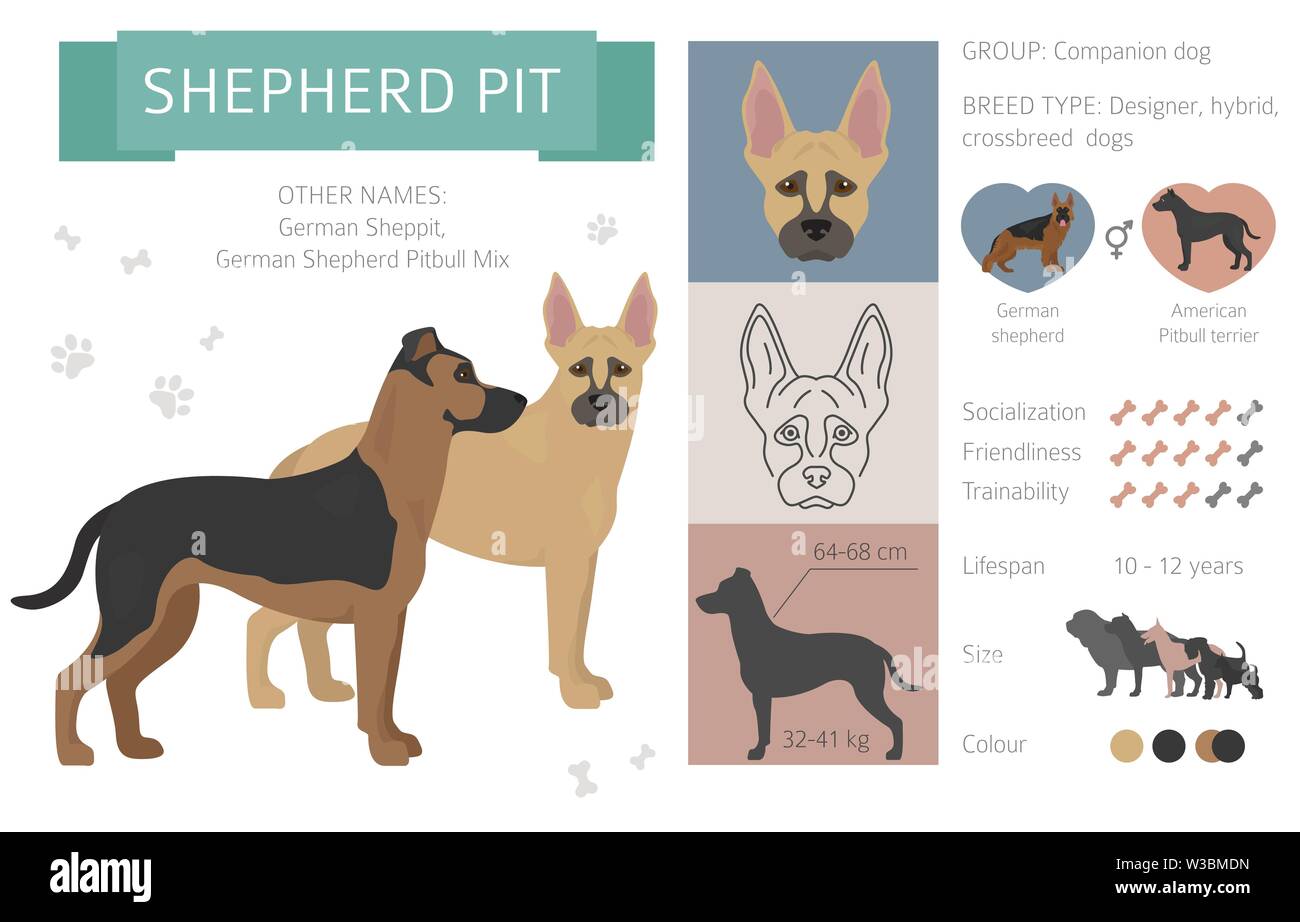 SHEPHERD PIT

OTHER NAMES:
German Sheppit,
German Shepherd Pitbull Mix

64-68 cm

32-41 kg

GROUP: Companion dog

BREED TYPE: Designer, hybrid, crossbreed dogs

German shepherd

American Pitbull terrier

Socialization

Friendliness

Trainability

Lifespan 10 - 12 years

Size

Colour

alamy

W3BMDN