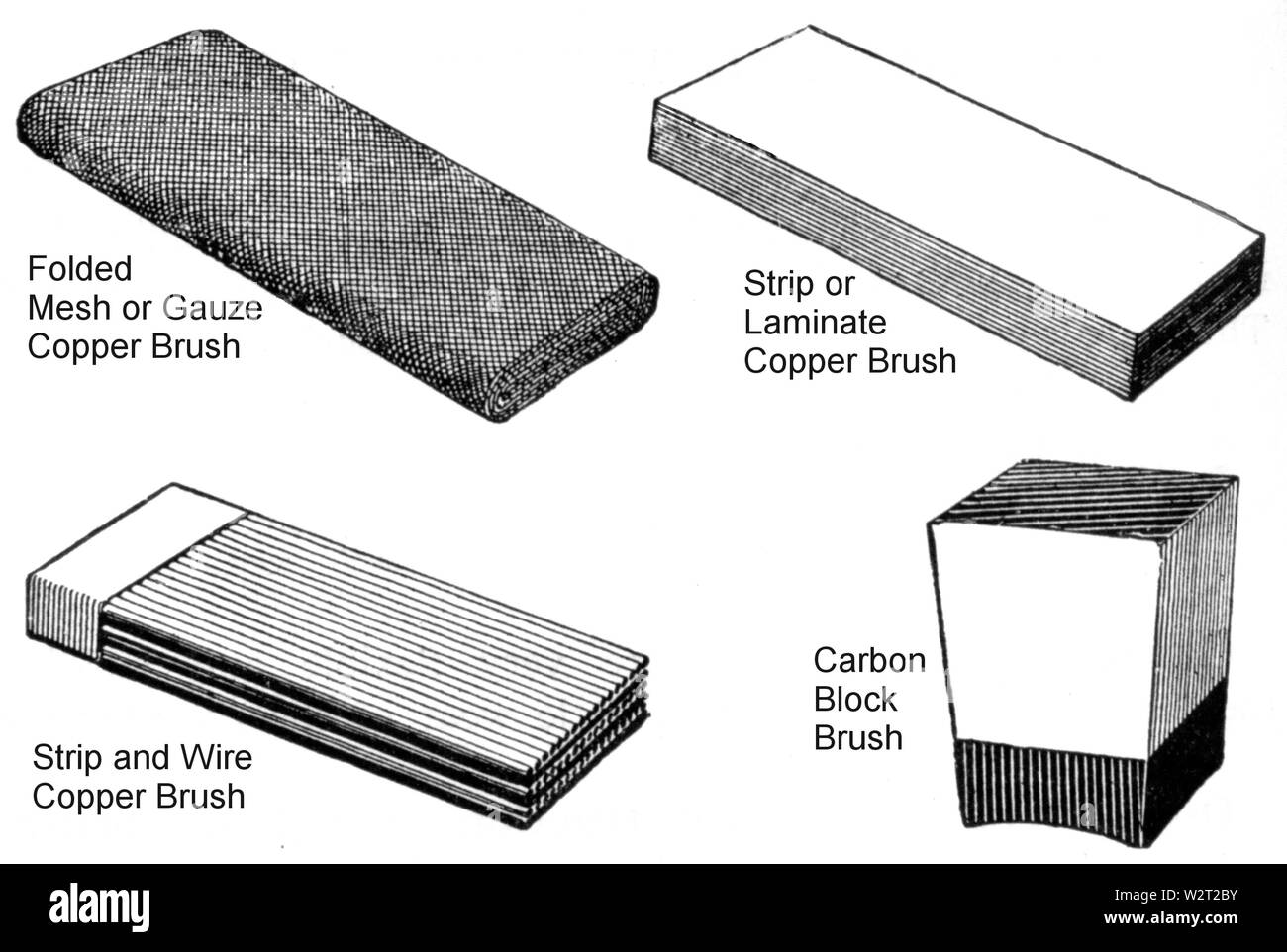 Folded
Mesh or Gauze
Copper Brush

Strip or
Laminate
Copper Brush

Strip and Wire
Copper Brush

Carbon
Block
Brush

alamy

Image ID: W2T2BY
www.alamy.com