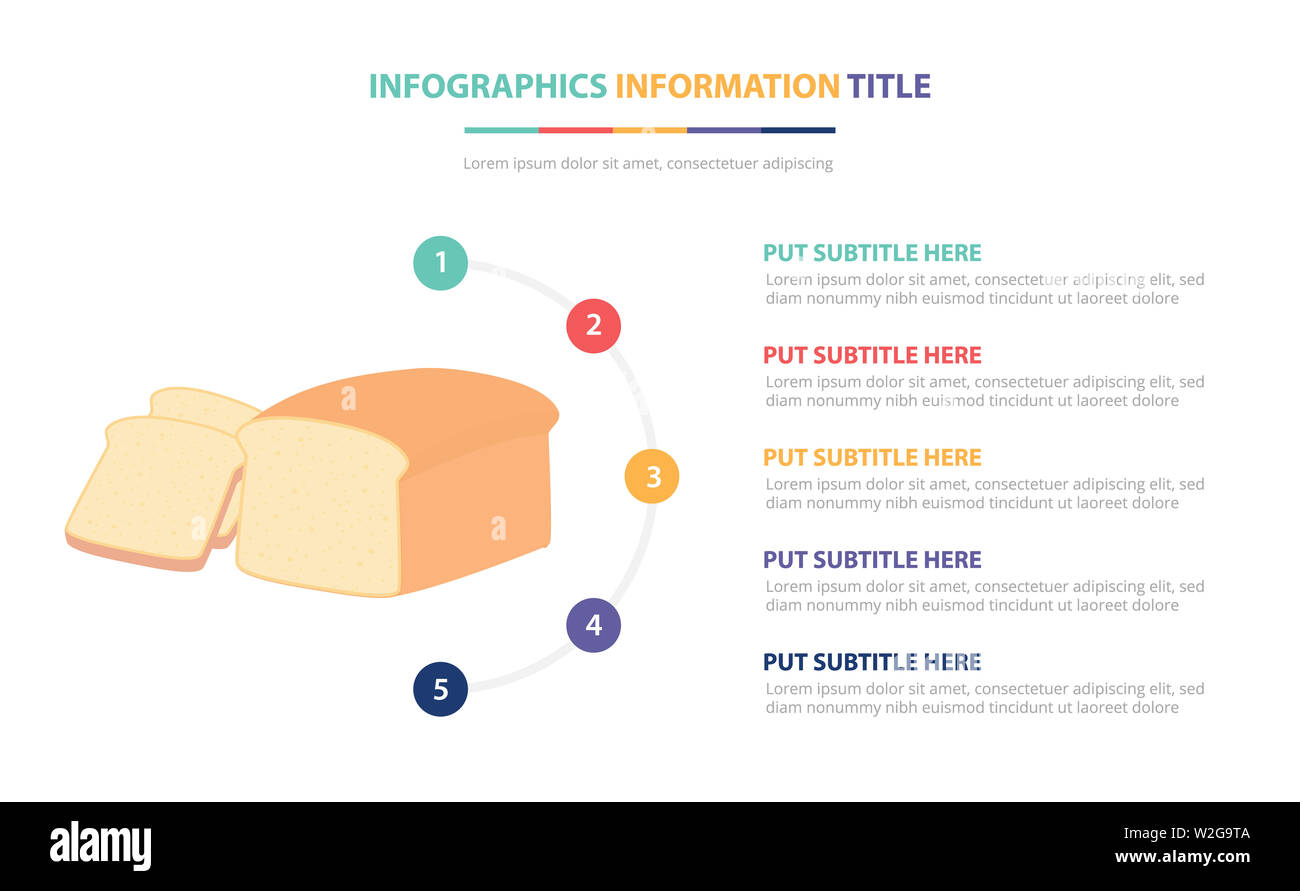 INFOGRAPHICS INFORMATION TITLE

Lorem ipsum dolor sit amet, consectetuer adipiscing

1

2

3

4

5

PUT SUBTITLE HERE
Lorem ipsum dolor sit amet, consectetuer adipiscing elit, sed diam nonummy nibh euismod tincidunt ut laoreet dolore

PUT SUBTITLE HERE
Lorem ipsum dolor sit amet, consectetuer adipiscing elit, sed diam nonummy nibh euismod tincidunt ut laoreet dolore

PUT SUBTITLE HERE
Lorem ipsum dolor sit amet, consectetuer adipiscing elit, sed diam nonummy nibh euismod tincidunt ut laoreet dolore

PUT SUBTITLE HERE
Lorem ipsum dolor sit amet, consectetuer adipiscing elit, sed diam nonummy nibh euismod tincidunt ut laoreet dolore

PUT SUBTITLE HERE
Lorem ipsum dolor sit amet, consectetuer adipiscing elit, sed diam nonummy nibh euismod tincidunt ut laoreet dolore

alamy

W2G9TA
www.alamy.com