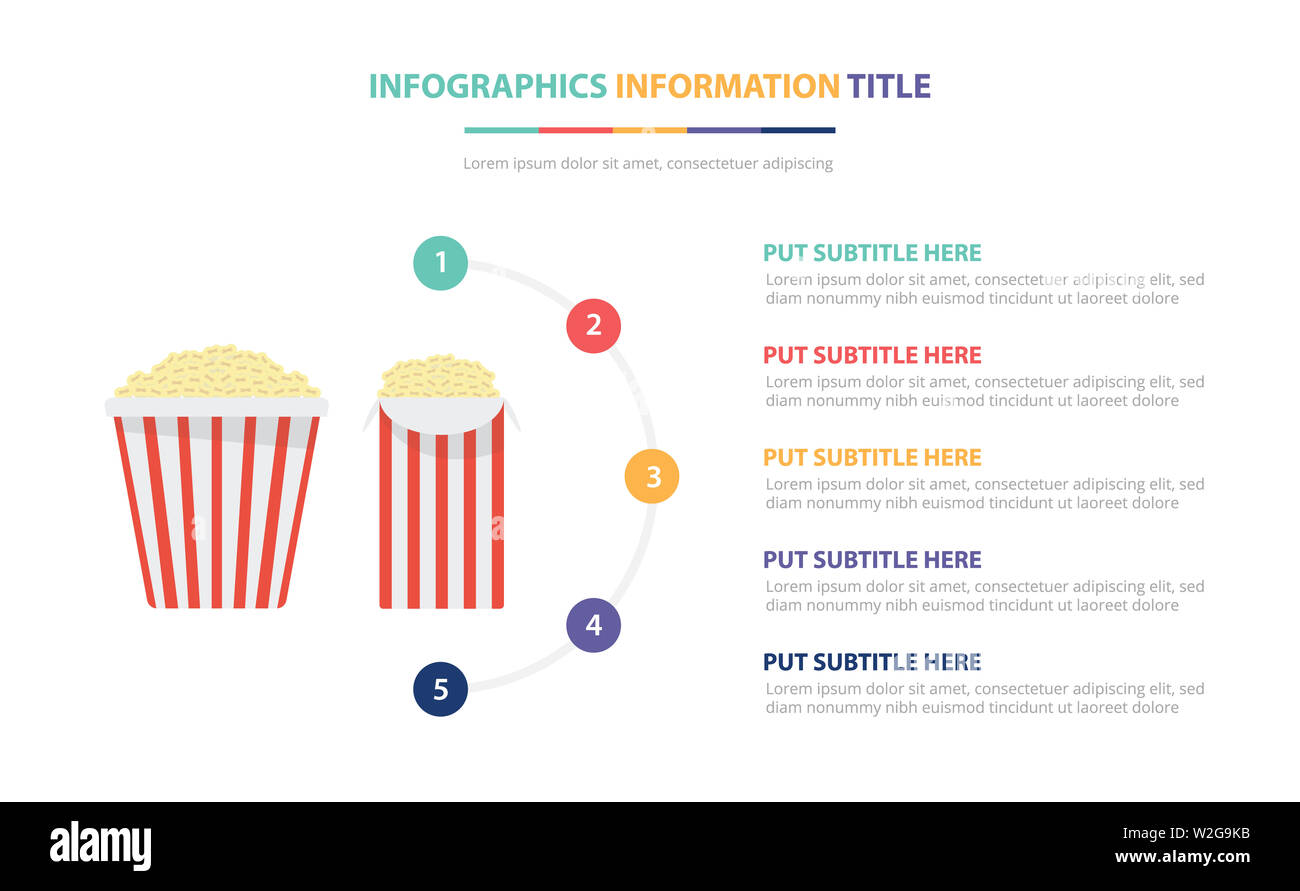 INFOGRAPHICS INFORMATION TITLE

Lorem ipsum dolor sit amet, consectetuer adipiscing

1

2

3

4

5

PUT SUBTITLE HERE
Lorem ipsum dolor sit amet, consectetuer adipiscing elit, sed diam nonummy nibh euismod tincidunt ut laoreet dolore

PUT SUBTITLE HERE
Lorem ipsum dolor sit amet, consectetuer adipiscing elit, sed diam nonummy nibh euismod tincidunt ut laoreet dolore

PUT SUBTITLE HERE
Lorem ipsum dolor sit amet, consectetuer adipiscing elit, sed diam nonummy nibh euismod tincidunt ut laoreet dolore

PUT SUBTITLE HERE
Lorem ipsum dolor sit amet, consectetuer adipiscing elit, sed diam nonummy nibh euismod tincidunt ut laoreet dolore

PUT SUBTITLE HERE
Lorem ipsum dolor sit amet, consectetuer adipiscing elit, sed diam nonummy nibh euismod tincidunt ut laoreet dolore

alamy

W2G9KB
www.alamy.com