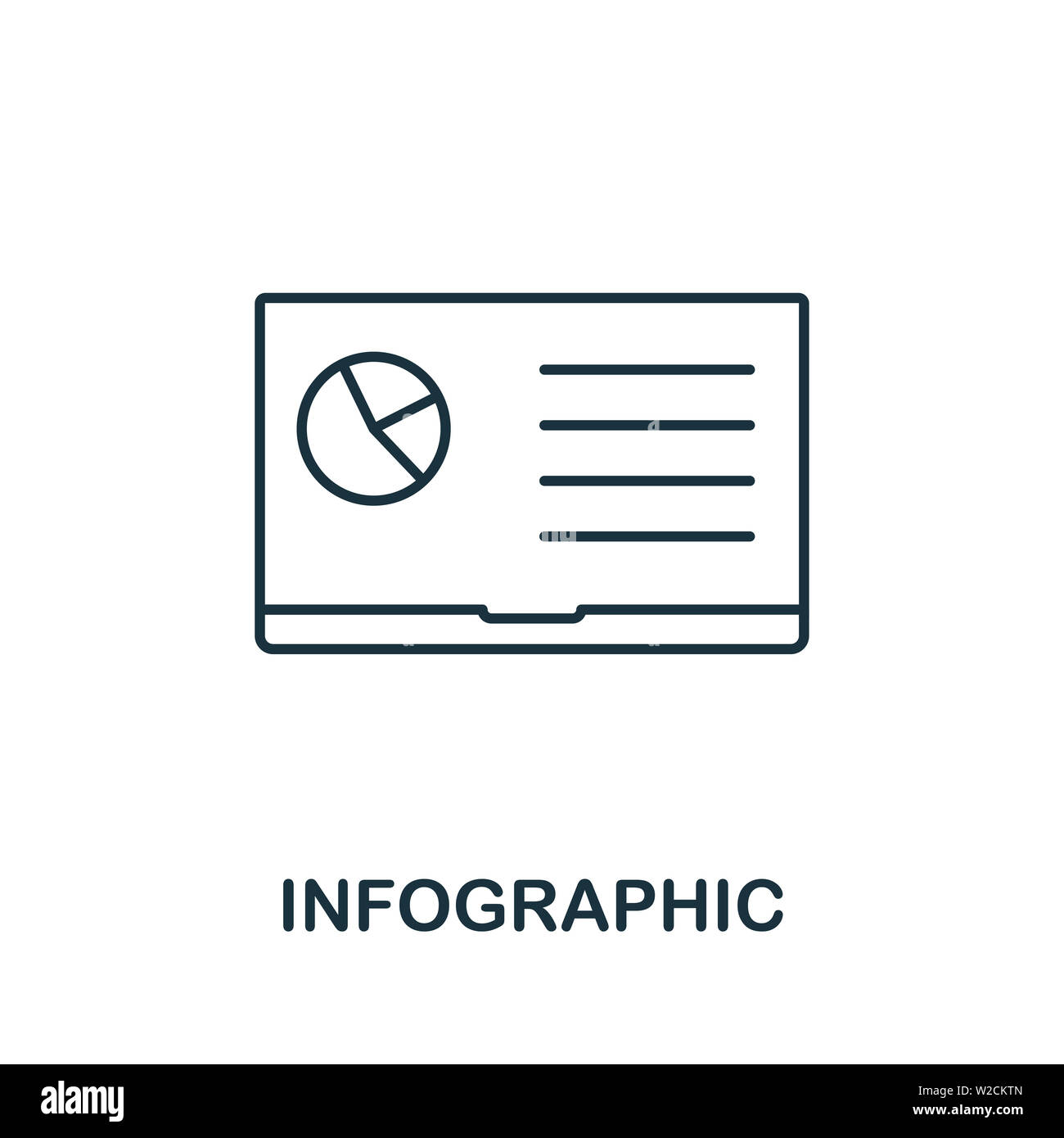 INFOGRAPHIC

alamy

Image ID: W2CKTN
www.alamy.com