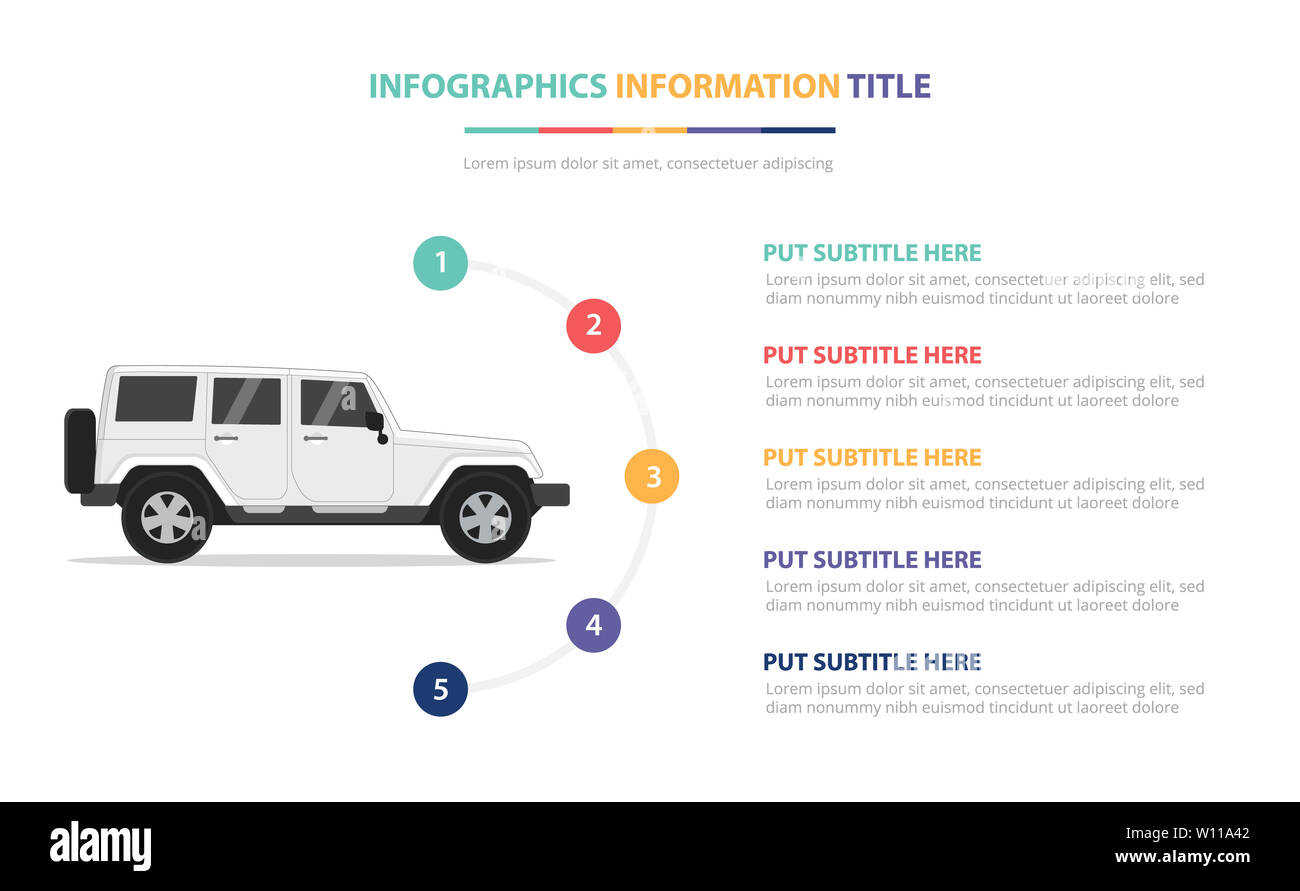 INFOGRAPHICS INFORMATION TITLE

Lorem ipsum dolor sit amet, consectetuer adipiscing

1

2

3

4

5

PUT SUBTITLE HERE
Lorem ipsum dolor sit amet, consectetuer adipiscing elit, sed diam nonummy nibh euismod tincidunt ut laoreet dolore

PUT SUBTITLE HERE
Lorem ipsum dolor sit amet, consectetuer adipiscing elit, sed diam nonummy nibh euismod tincidunt ut laoreet dolore

PUT SUBTITLE HERE
Lorem ipsum dolor sit amet, consectetuer adipiscing elit, sed diam nonummy nibh euismod tincidunt ut laoreet dolore

PUT SUBTITLE HERE
Lorem ipsum dolor sit amet, consectetuer adipiscing elit, sed diam nonummy nibh euismod tincidunt ut laoreet dolore

PUT SUBTITLE HERE
Lorem ipsum dolor sit amet, consectetuer adipiscing elit, sed diam nonummy nibh euismod tincidunt ut laoreet dolore

alamy

Image ID: W11A42
www.alamy.com