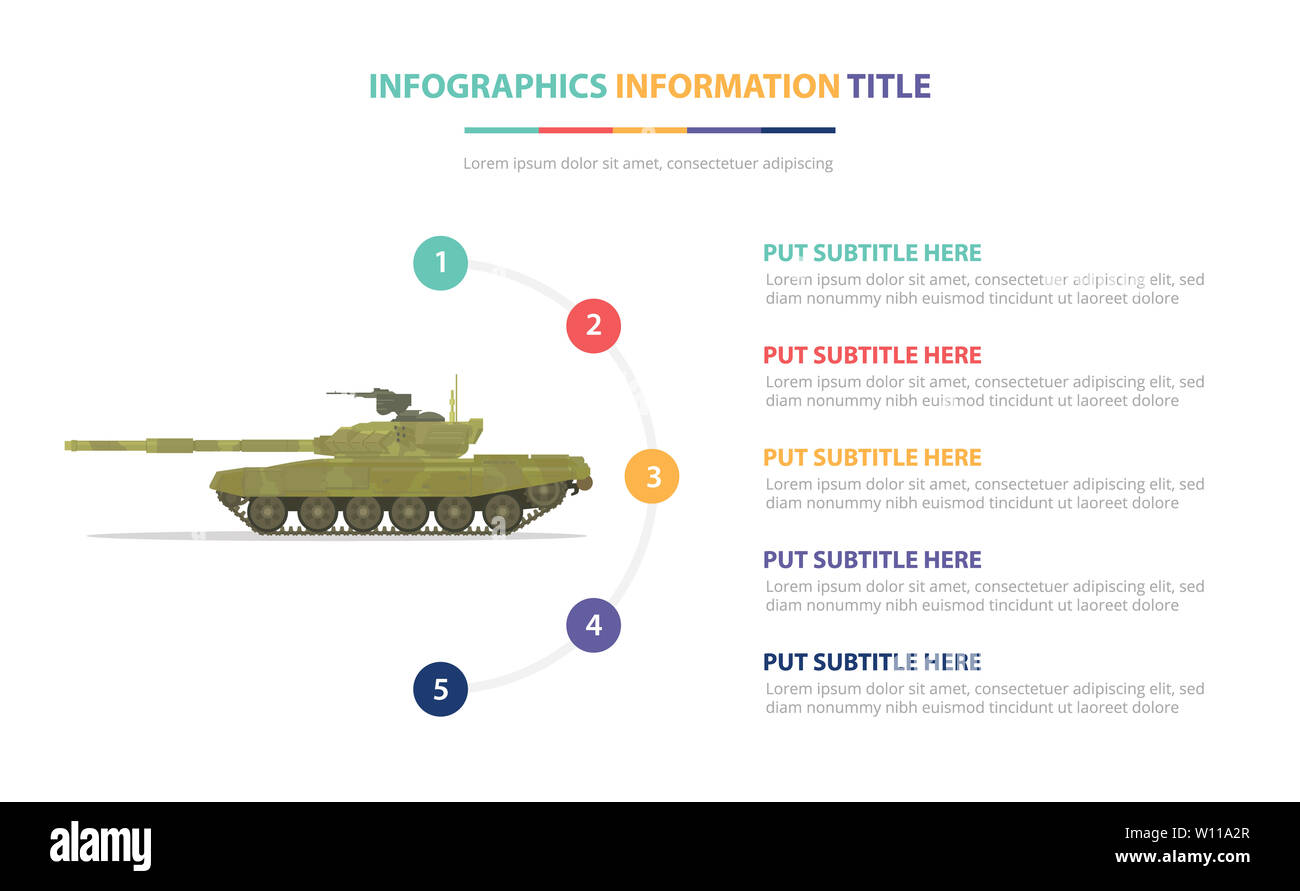 INFOGRAPHICS INFORMATION TITLE

Lorem ipsum dolor sit amet, consectetuer adipiscing

1

2

3

4

5

PUT SUBTITLE HERE
Lorem ipsum dolor sit amet, consectetuer adipiscing elit, sed diam nonummy nibh euismod tincidunt ut laoreet dolore

PUT SUBTITLE HERE
Lorem ipsum dolor sit amet, consectetuer adipiscing elit, sed diam nonummy nibh euismod tincidunt ut laoreet dolore

PUT SUBTITLE HERE
Lorem ipsum dolor sit amet, consectetuer adipiscing elit, sed diam nonummy nibh euismod tincidunt ut laoreet dolore

PUT SUBTITLE HERE
Lorem ipsum dolor sit amet, consectetuer adipiscing elit, sed diam nonummy nibh euismod tincidunt ut laoreet dolore

PUT SUBTITLE HERE
Lorem ipsum dolor sit amet, consectetuer adipiscing elit, sed diam nonummy nibh euismod tincidunt ut laoreet dolore

alamy

Image ID: W11A2R
www.alamy.com