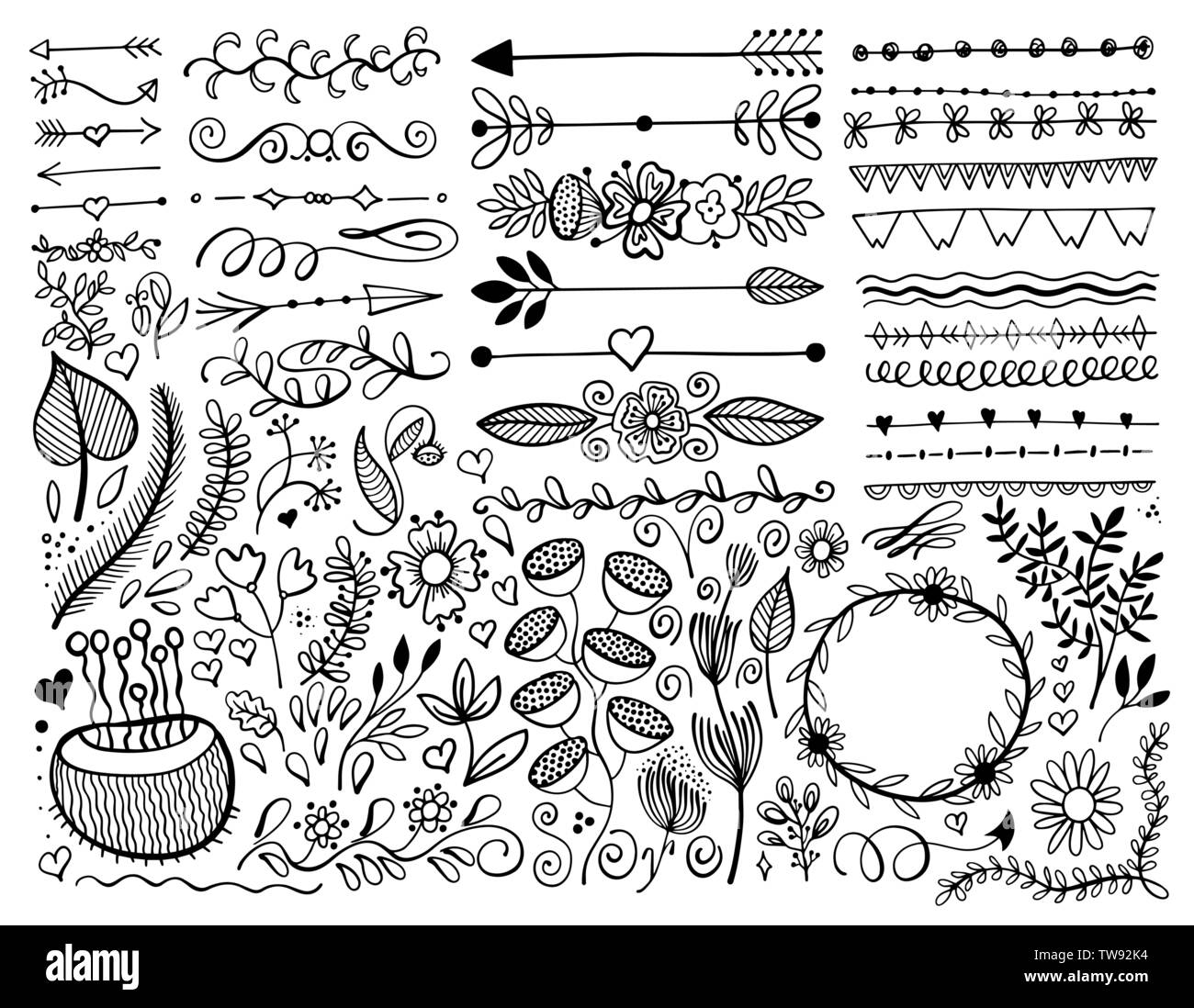 alamy

Image ID: TW92K4
www.alamy.com