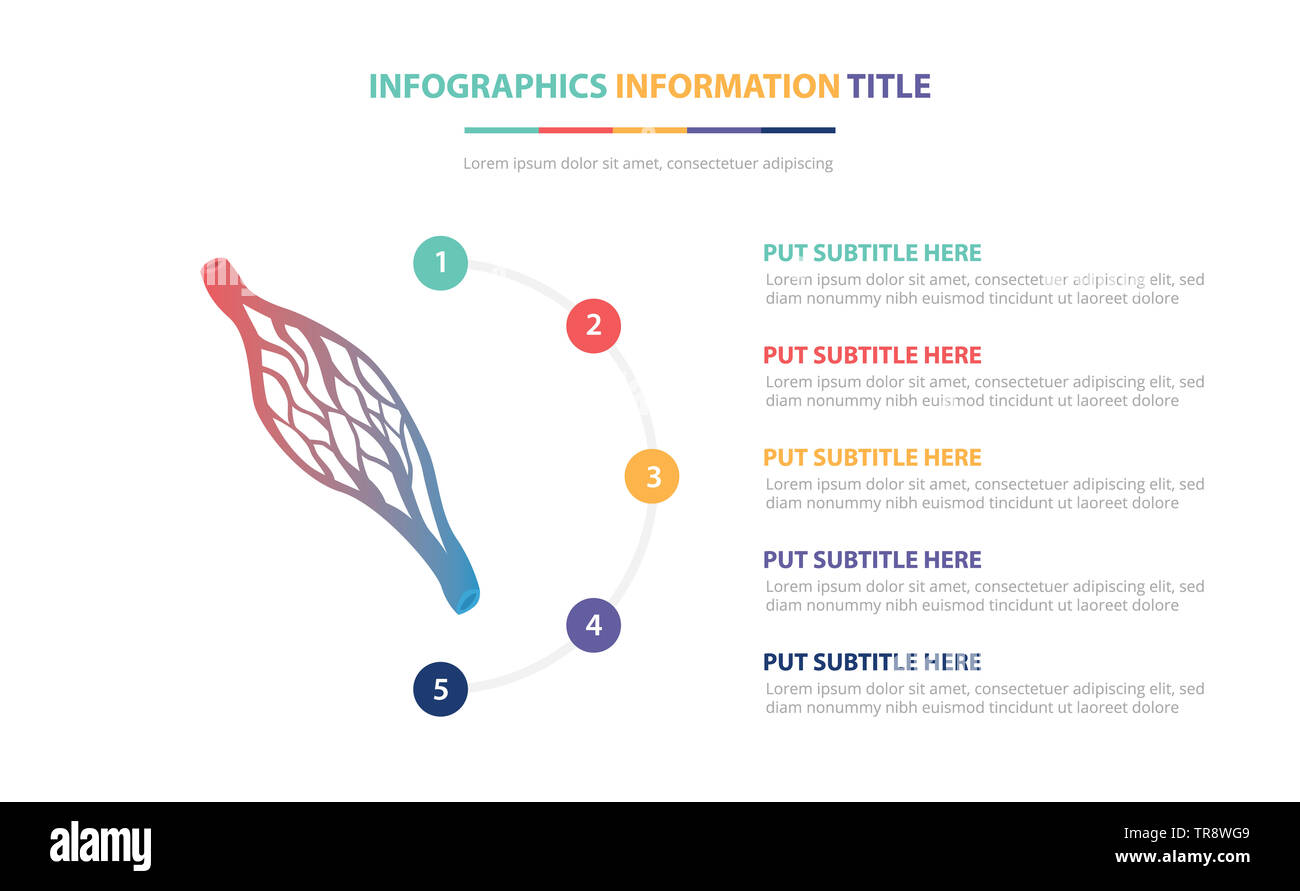 INFOGRAPHICS INFORMATION TITLE

Lorem ipsum dolor sit amet, consectetuer adipiscing

1

2

3

4

5

PUT SUBTITLE HERE
Lorem ipsum dolor sit amet, consectetuer adipiscing elit, sed diam nonummy nibh euismod tincidunt ut laoreet dolore

PUT SUBTITLE HERE
Lorem ipsum dolor sit amet, consectetuer adipiscing elit, sed diam nonummy nibh euismod tincidunt ut laoreet dolore

PUT SUBTITLE HERE
Lorem ipsum dolor sit amet, consectetuer adipiscing elit, sed diam nonummy nibh euismod tincidunt ut laoreet dolore

PUT SUBTITLE HERE
Lorem ipsum dolor sit amet, consectetuer adipiscing elit, sed diam nonummy nibh euismod tincidunt ut laoreet dolore

PUT SUBTITLE HERE
Lorem ipsum dolor sit amet, consectetuer adipiscing elit, sed diam nonummy nibh euismod tincidunt ut laoreet dolore

alamy

TR8WG9
www.alamy.com