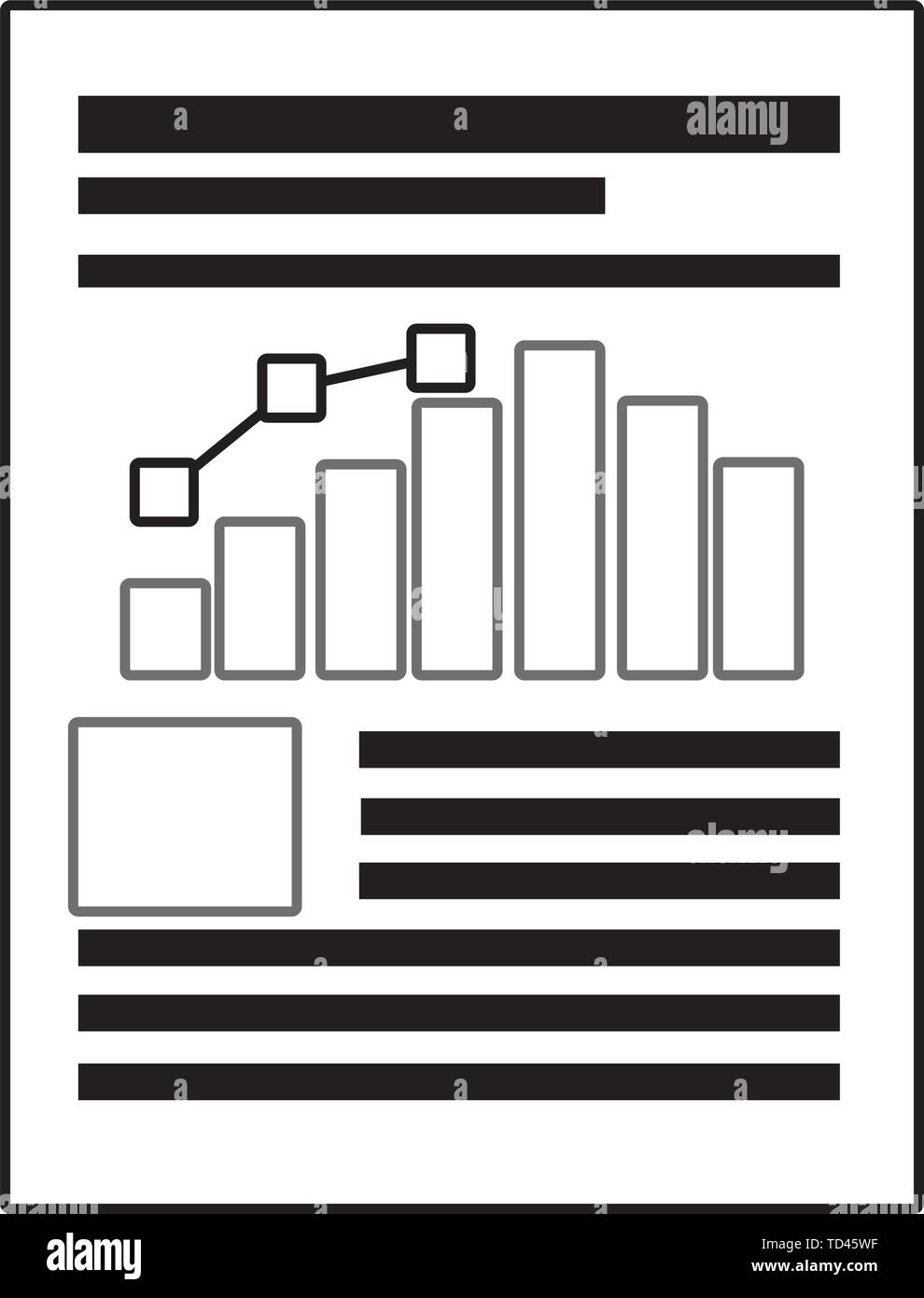 alamy

alamy

alamy

TD45WF
www.alamy.com