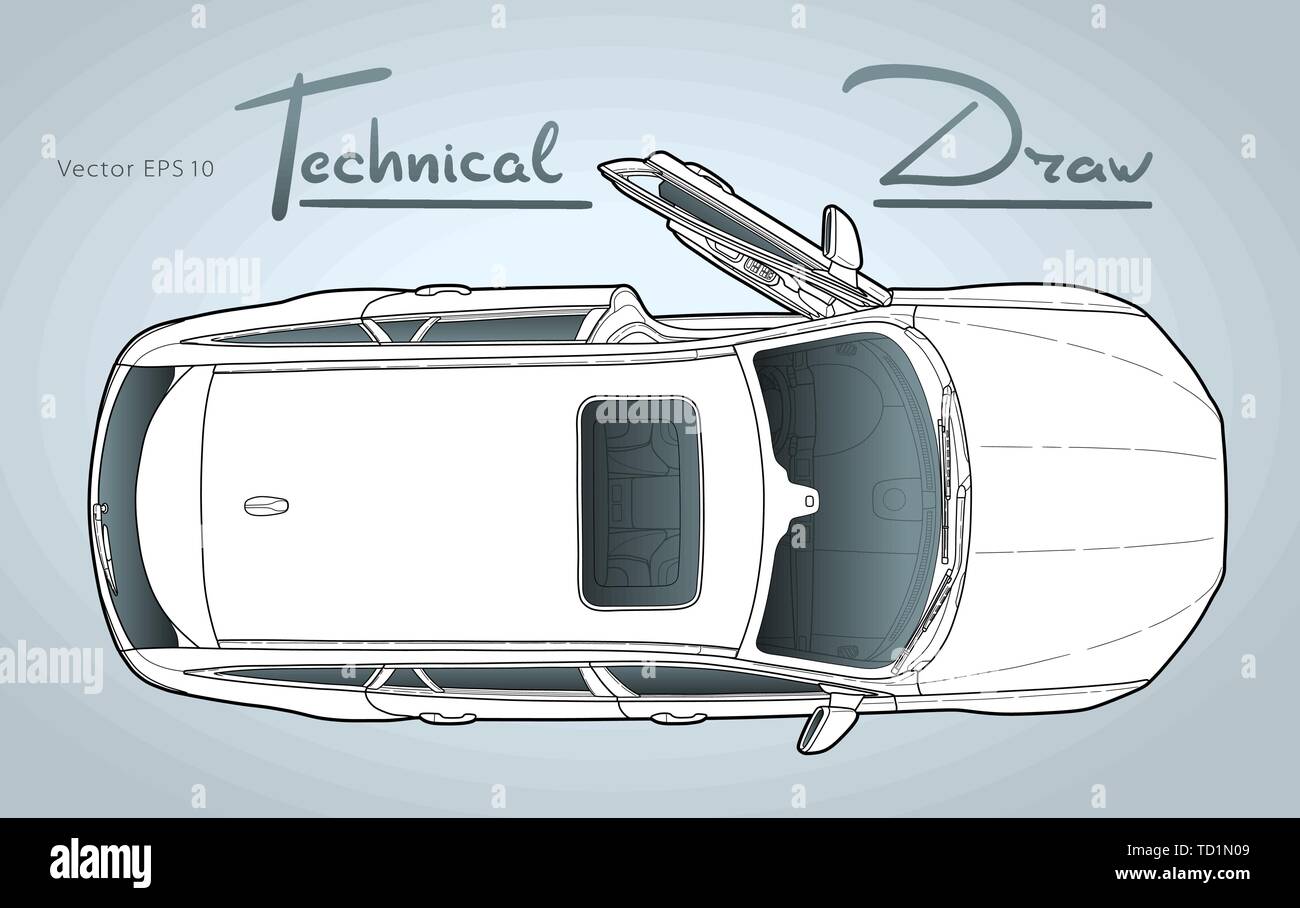 Vector EPS 10 Technical Draw

alamy

alamy

alamy

alamy

alamy

TD1N09

www.alamy.com