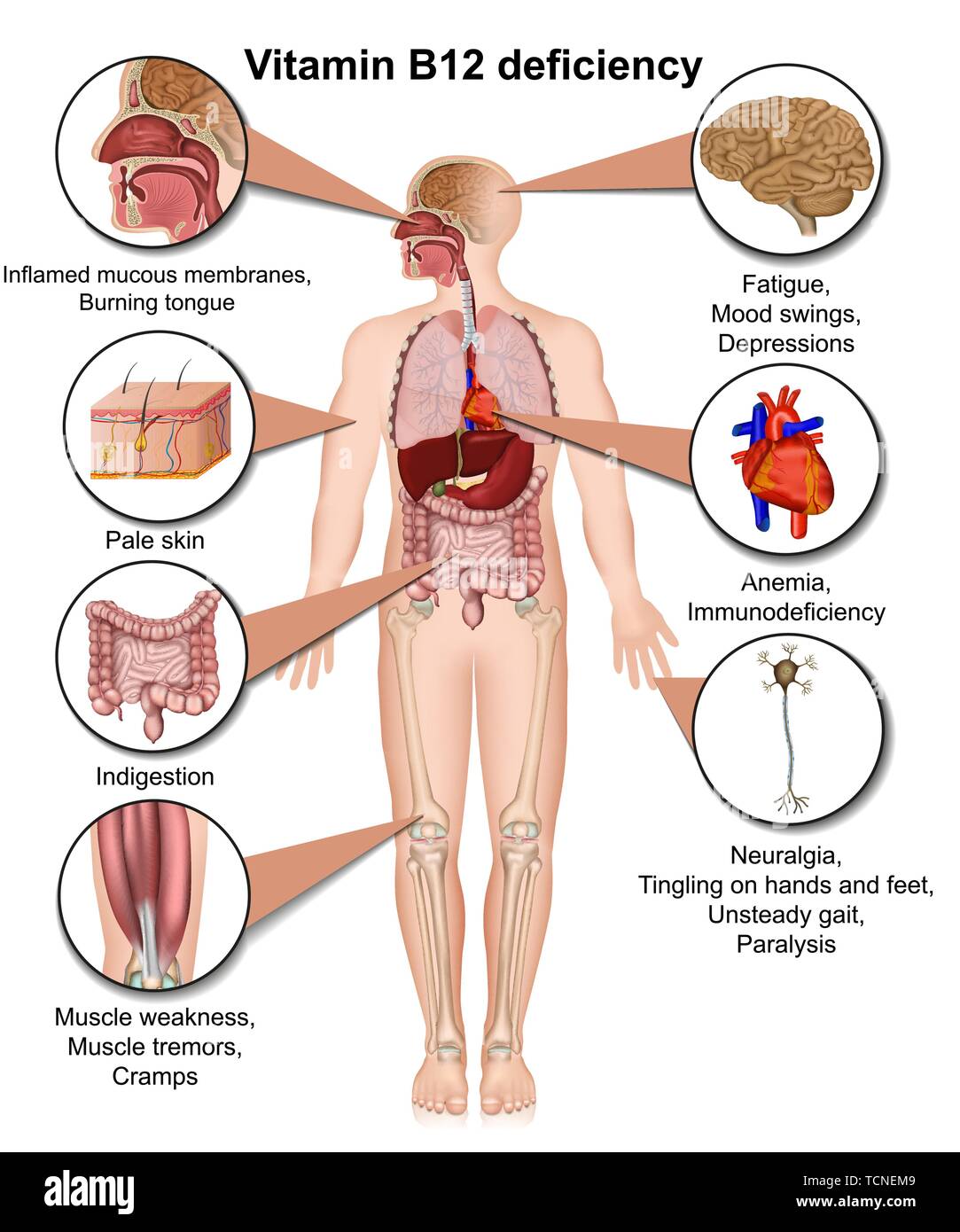 Vitamin B12 deficiency

Inflamed mucous membranes, Burning tongue

Pale skin

Indigestion

Muscle weakness, Muscle tremors, Cramps

Fatigue, Mood swings, Depressions

Anemia, Immunodeficiency

Neuralgia, Tingling on hands and feet, Unsteady gait, Paralysis

alamy

Image ID: TCNEM9
www.alamy.com