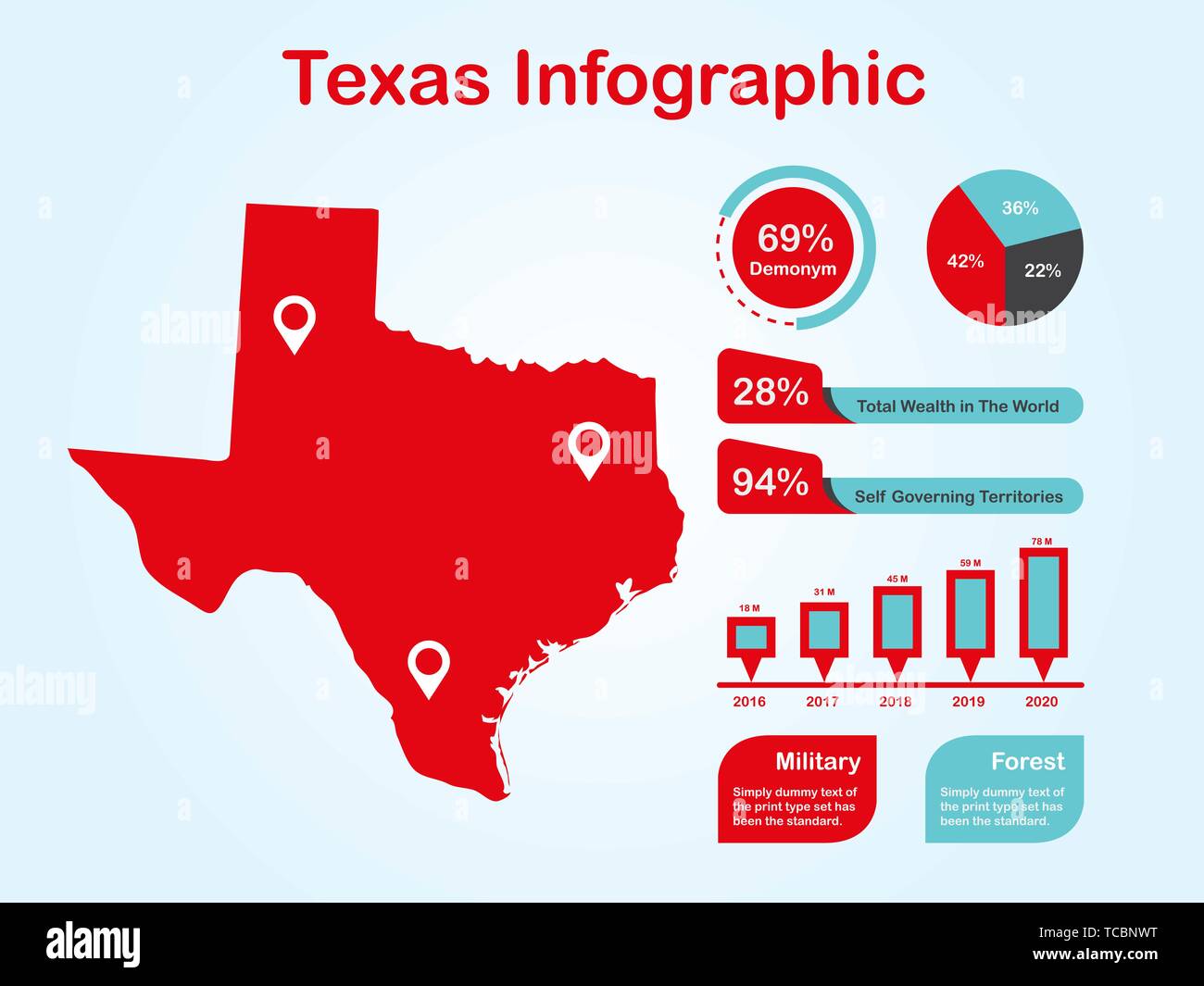 Texas Infographic

69%
Demonym

36%
42%
22%

28%
Total Wealth in The World

94%
Self Governing Territories

18 M
31 M
45 M
59 M
78 M

2016
2017
2018
2019
2020

Military
Simply dummy text of the print type set has been the standard.

Forest
Simply dummy text of the print type set has been the standard.

alamy
alamy
alamy
alamy
alamy

alamy
Image ID: TCBNWT
www.alamy.com