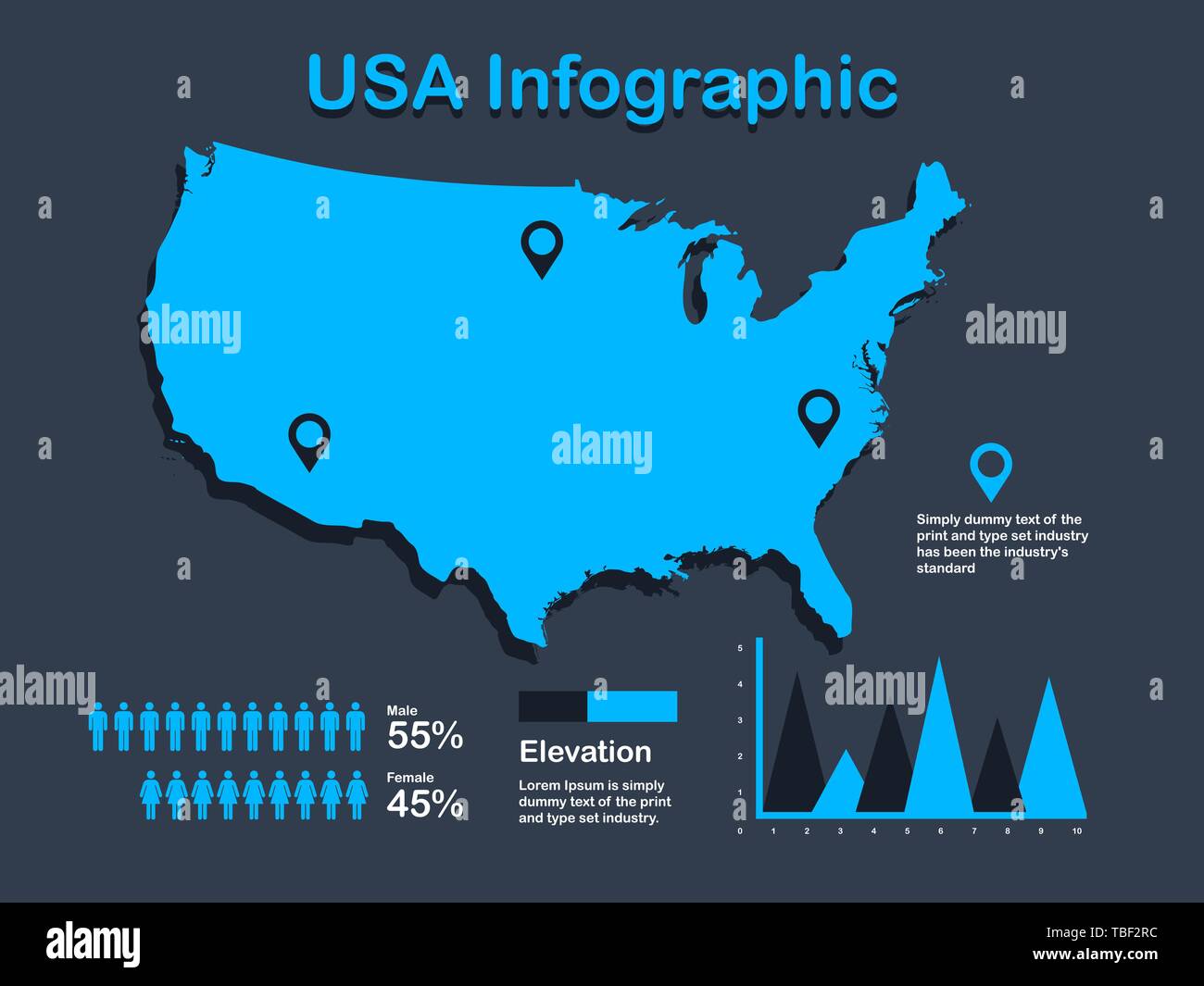 USA Infographic

alamy

alamy

alamy

Simply dummy text of the print and type set industry has been the industry's standard

alamy

alamy

Male
55%

Female
45%

Elevation

Lorem Ipsum is simply dummy text of the print and type set industry.

5
4
3
2
1
0
1 2 3 4 5 6 7 8 9 10

alamy

Image ID: TBF2RC
www.alamy.com