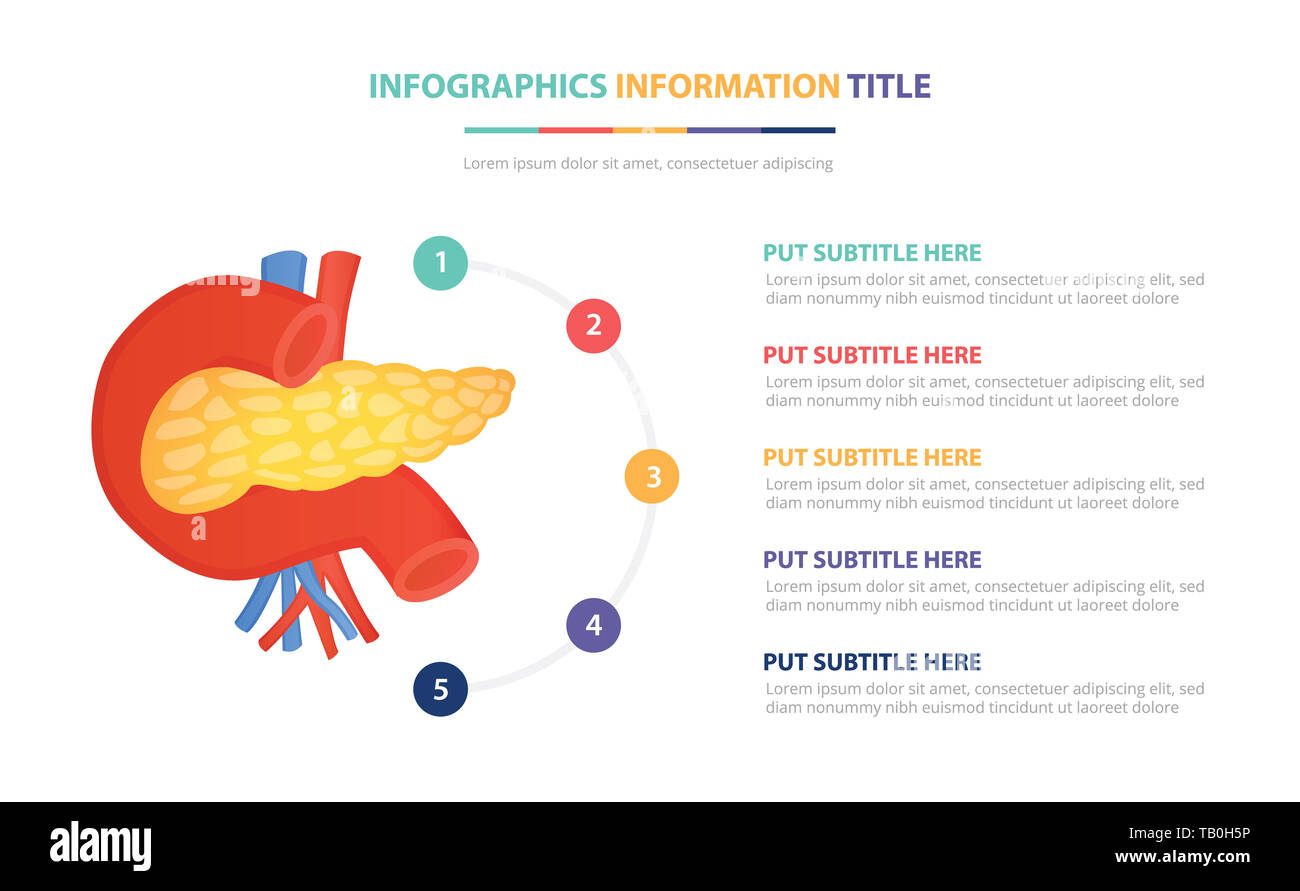 INFOGRAPHICS INFORMATION TITLE

Lorem ipsum dolor sit amet, consectetuer adipiscing

1

2

3

4

5

PUT SUBTITLE HERE
Lorem ipsum dolor sit amet, consectetuer adipiscing elit, sed diam nonummy nibh euismod tincidunt ut laoreet dolore

PUT SUBTITLE HERE
Lorem ipsum dolor sit amet, consectetuer adipiscing elit, sed diam nonummy nibh euismod tincidunt ut laoreet dolore

PUT SUBTITLE HERE
Lorem ipsum dolor sit amet, consectetuer adipiscing elit, sed diam nonummy nibh euismod tincidunt ut laoreet dolore

PUT SUBTITLE HERE
Lorem ipsum dolor sit amet, consectetuer adipiscing elit, sed diam nonummy nibh euismod tincidunt ut laoreet dolore

PUT SUBTITLE HERE
Lorem ipsum dolor sit amet, consectetuer adipiscing elit, sed diam nonummy nibh euismod tincidunt ut laoreet dolore

alamy

TB0H5P
www.alamy.com