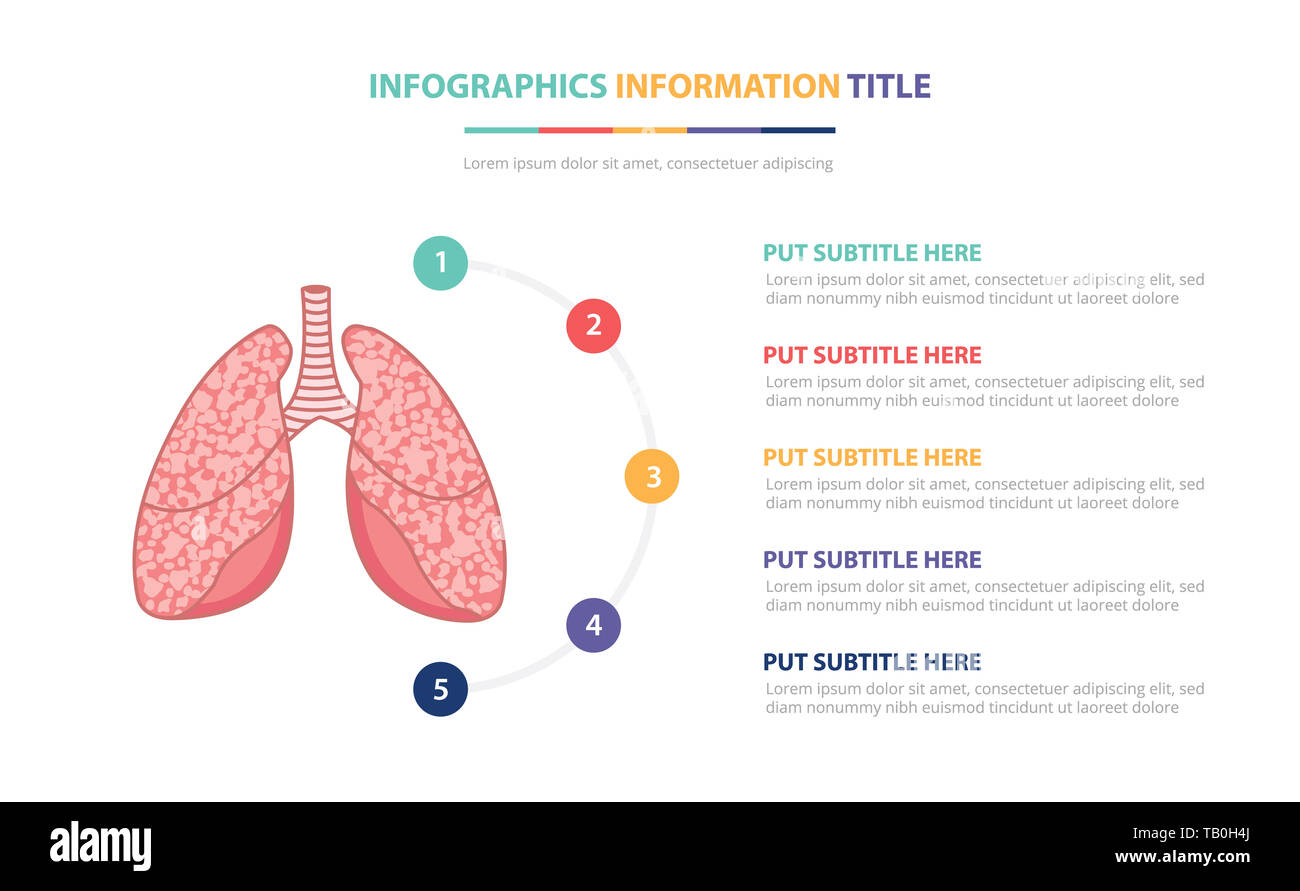 INFOGRAPHICS INFORMATION TITLE

Lorem ipsum dolor sit amet, consectetuer adipiscing

1

2

3

4

5

PUT SUBTITLE HERE
Lorem ipsum dolor sit amet, consectetuer adipiscing elit, sed diam nonummy nibh euismod tincidunt ut laoreet dolore

PUT SUBTITLE HERE
Lorem ipsum dolor sit amet, consectetuer adipiscing elit, sed diam nonummy nibh euismod tincidunt ut laoreet dolore

PUT SUBTITLE HERE
Lorem ipsum dolor sit amet, consectetuer adipiscing elit, sed diam nonummy nibh euismod tincidunt ut laoreet dolore

PUT SUBTITLE HERE
Lorem ipsum dolor sit amet, consectetuer adipiscing elit, sed diam nonummy nibh euismod tincidunt ut laoreet dolore

PUT SUBTITLE HERE
Lorem ipsum dolor sit amet, consectetuer adipiscing elit, sed diam nonummy nibh euismod tincidunt ut laoreet dolore

alamy

TB0H4J
www.alamy.com