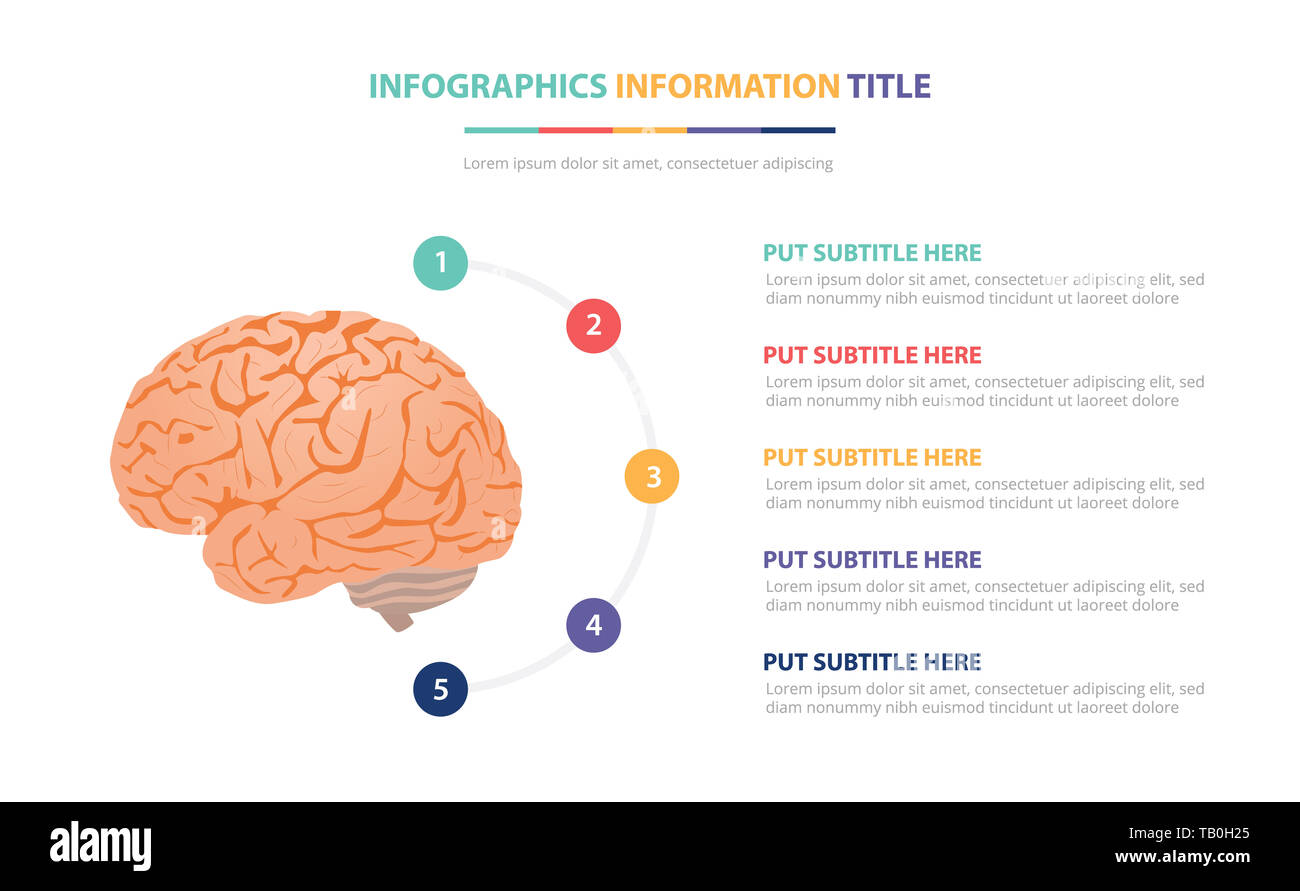 INFOGRAPHICS INFORMATION TITLE

Lorem ipsum dolor sit amet, consectetuer adipiscing

1

2

3

4

5

PUT SUBTITLE HERE
Lorem ipsum dolor sit amet, consectetuer adipiscing elit, sed diam nonummy nibh euismod tincidunt ut laoreet dolore

PUT SUBTITLE HERE
Lorem ipsum dolor sit amet, consectetuer adipiscing elit, sed diam nonummy nibh euismod tincidunt ut laoreet dolore

PUT SUBTITLE HERE
Lorem ipsum dolor sit amet, consectetuer adipiscing elit, sed diam nonummy nibh euismod tincidunt ut laoreet dolore

PUT SUBTITLE HERE
Lorem ipsum dolor sit amet, consectetuer adipiscing elit, sed diam nonummy nibh euismod tincidunt ut laoreet dolore

PUT SUBTITLE HERE
Lorem ipsum dolor sit amet, consectetuer adipiscing elit, sed diam nonummy nibh euismod tincidunt ut laoreet dolore

alamy

TB0H25
www.alamy.com