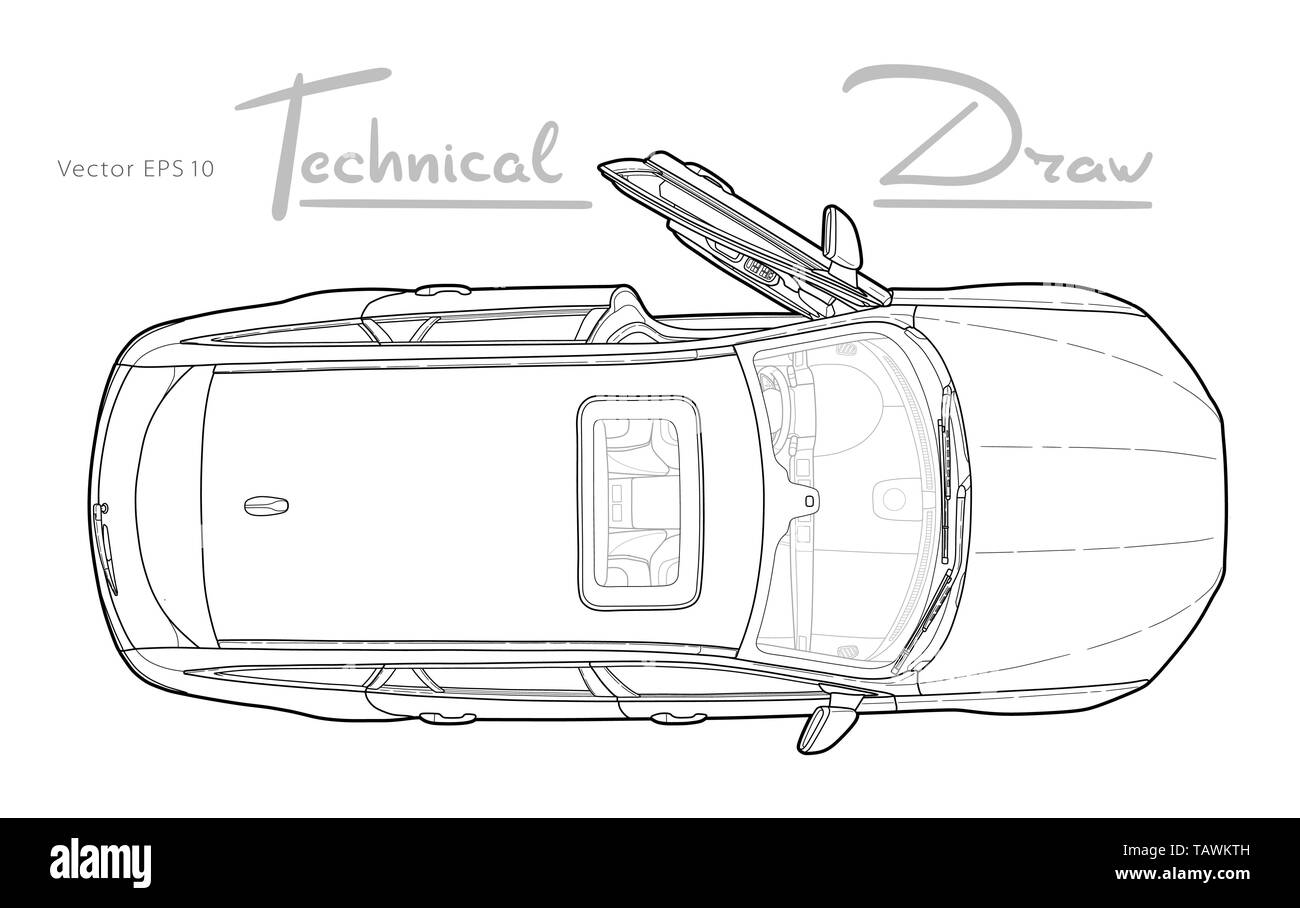 Vector EPS 10 Technical Draw

alamy

Image ID: TAWKTH
www.alamy.com