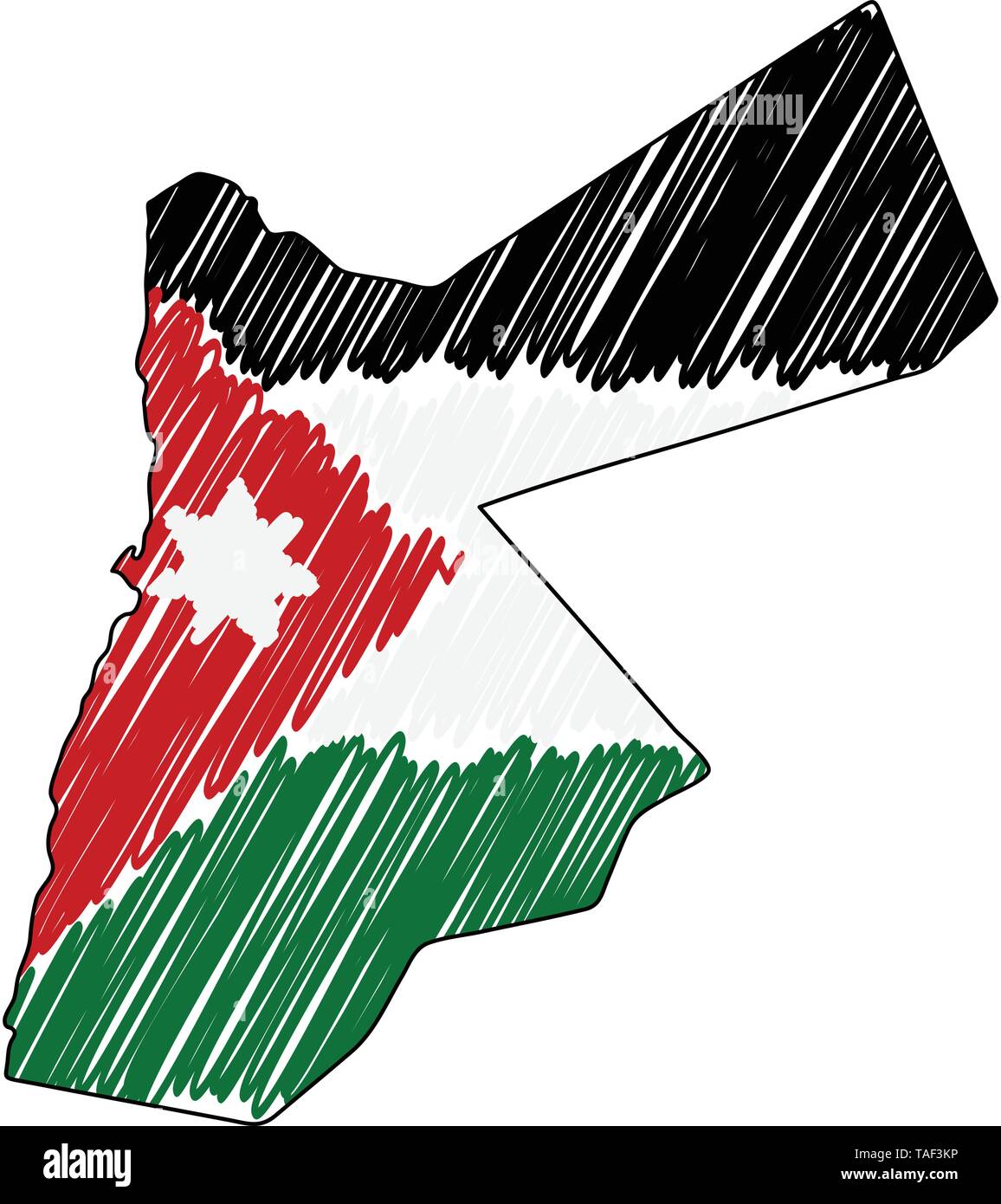 alamy

alamy

Image ID: TAF3KP
www.alamy.com