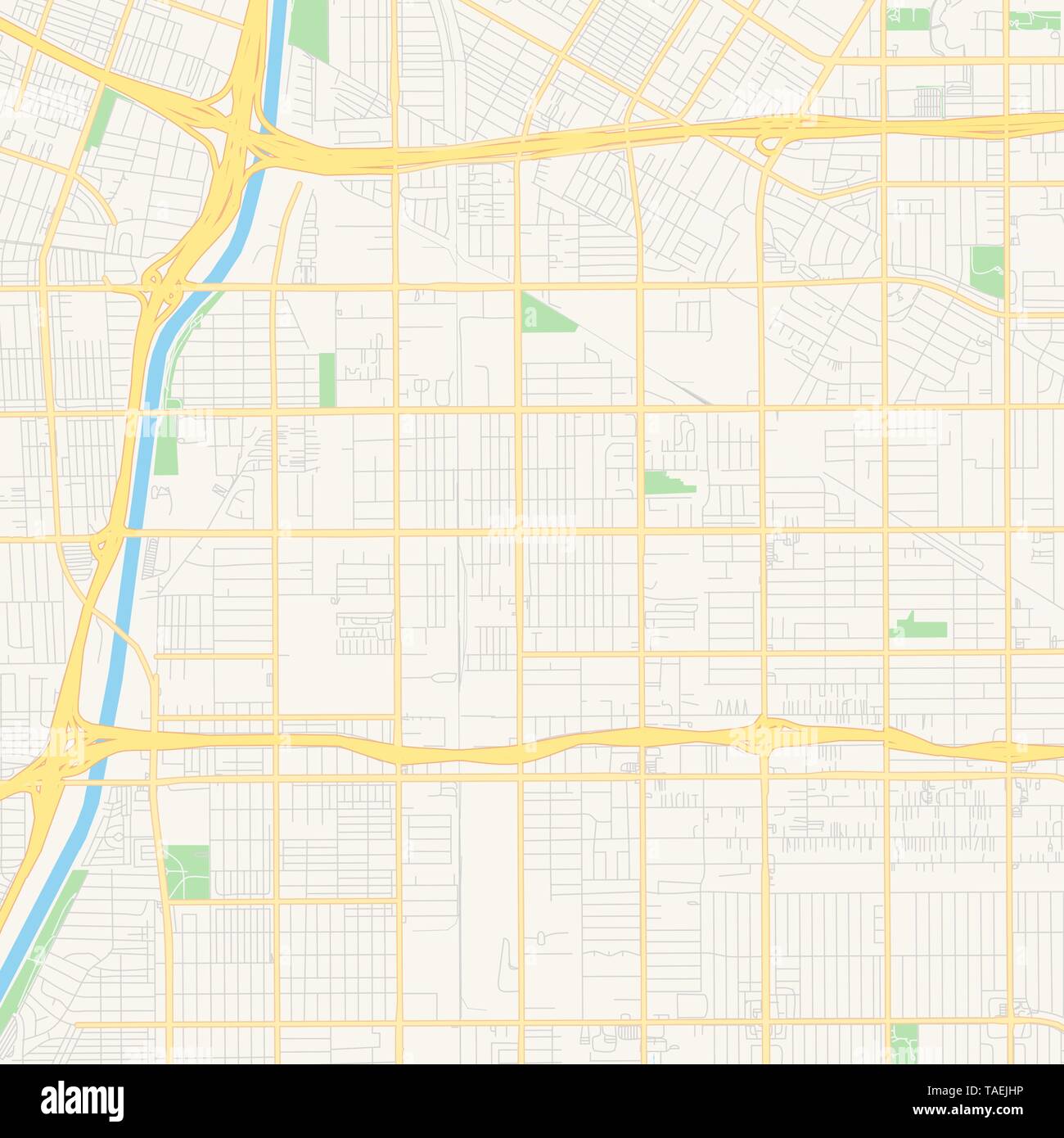 alamy

Image ID: TAEJHP
www.alamy.com