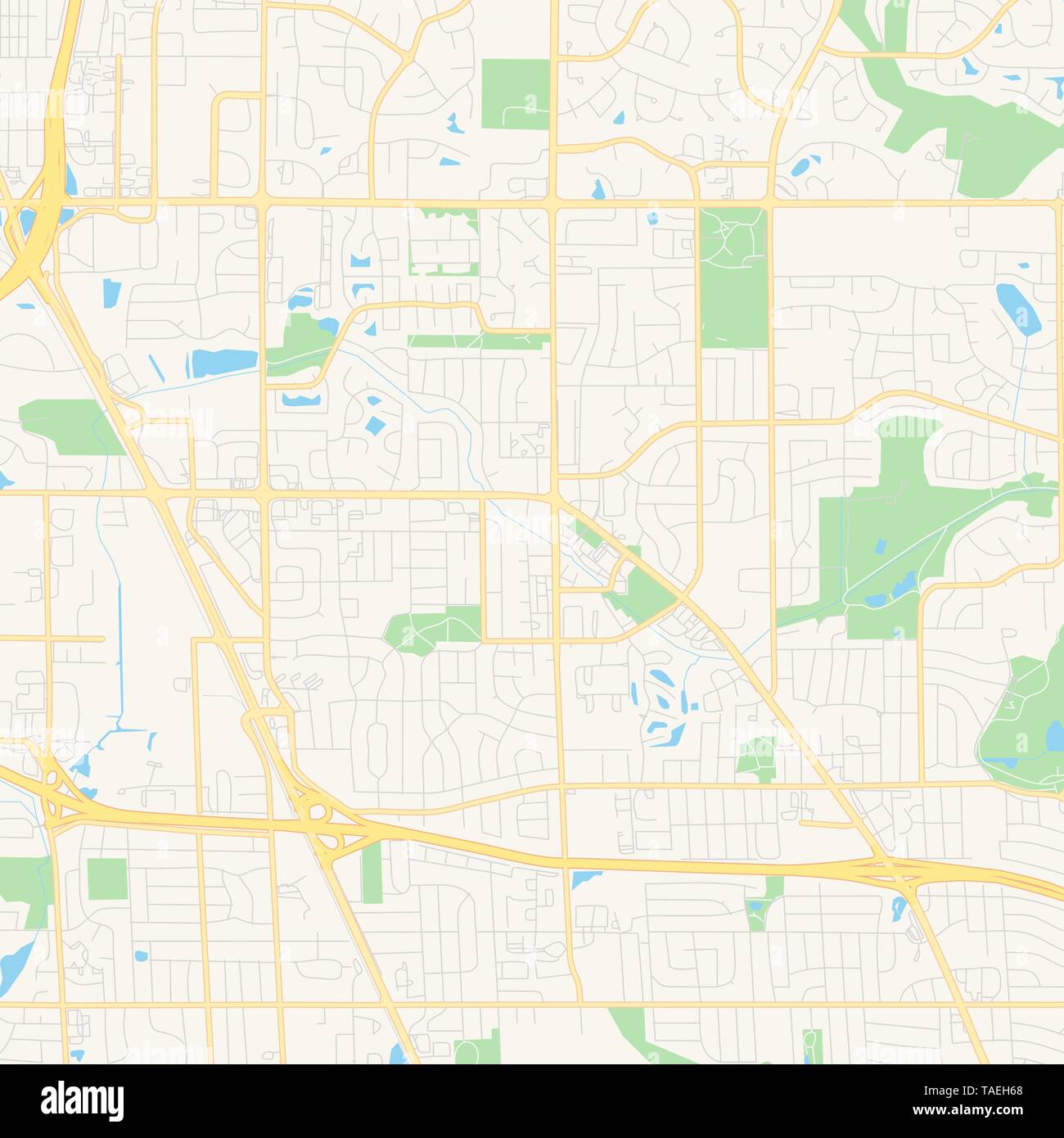 alamy

Image ID: TAEH68
www.alamy.com