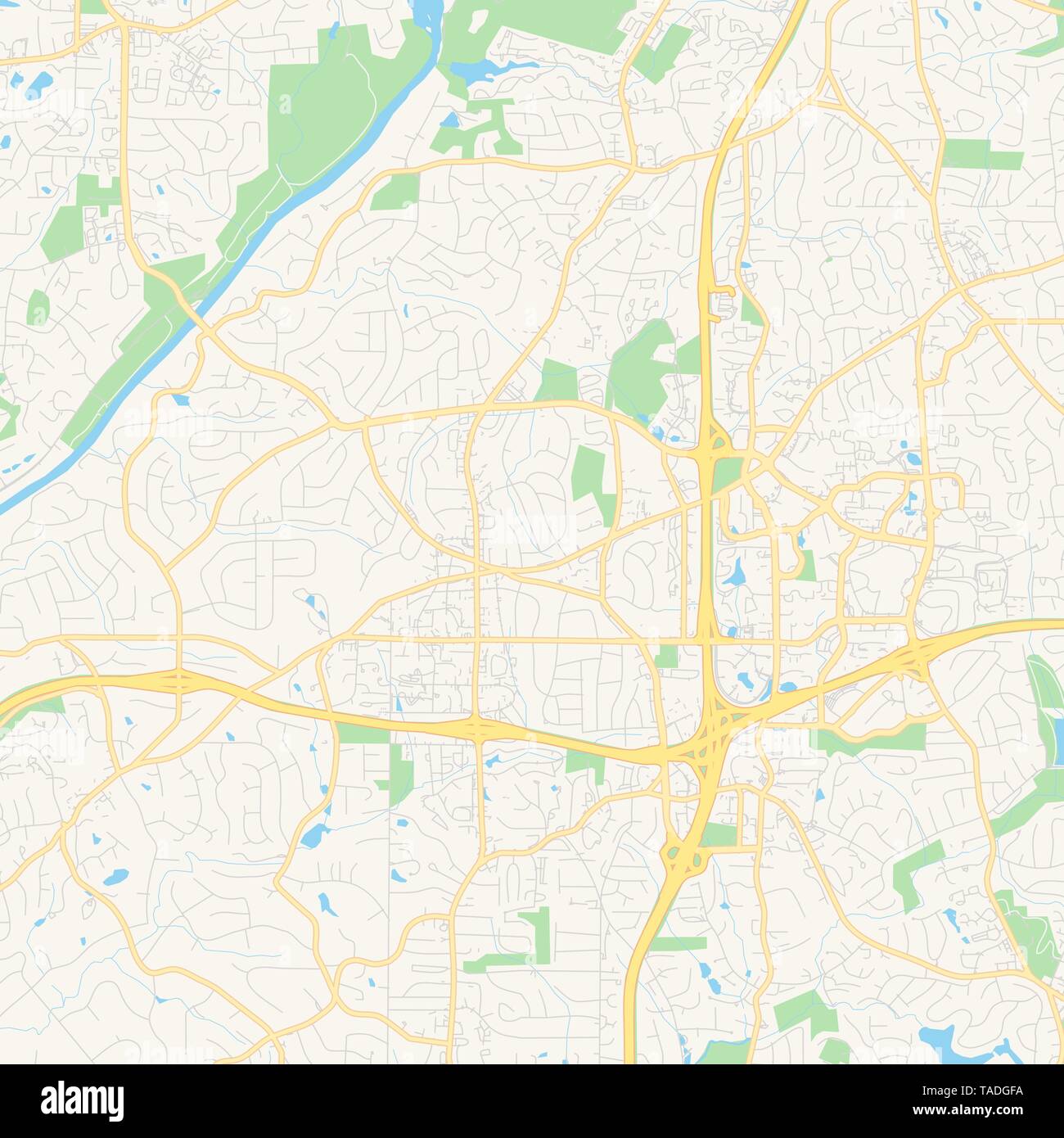 alamy

Image ID: TADGFA
www.alamy.com