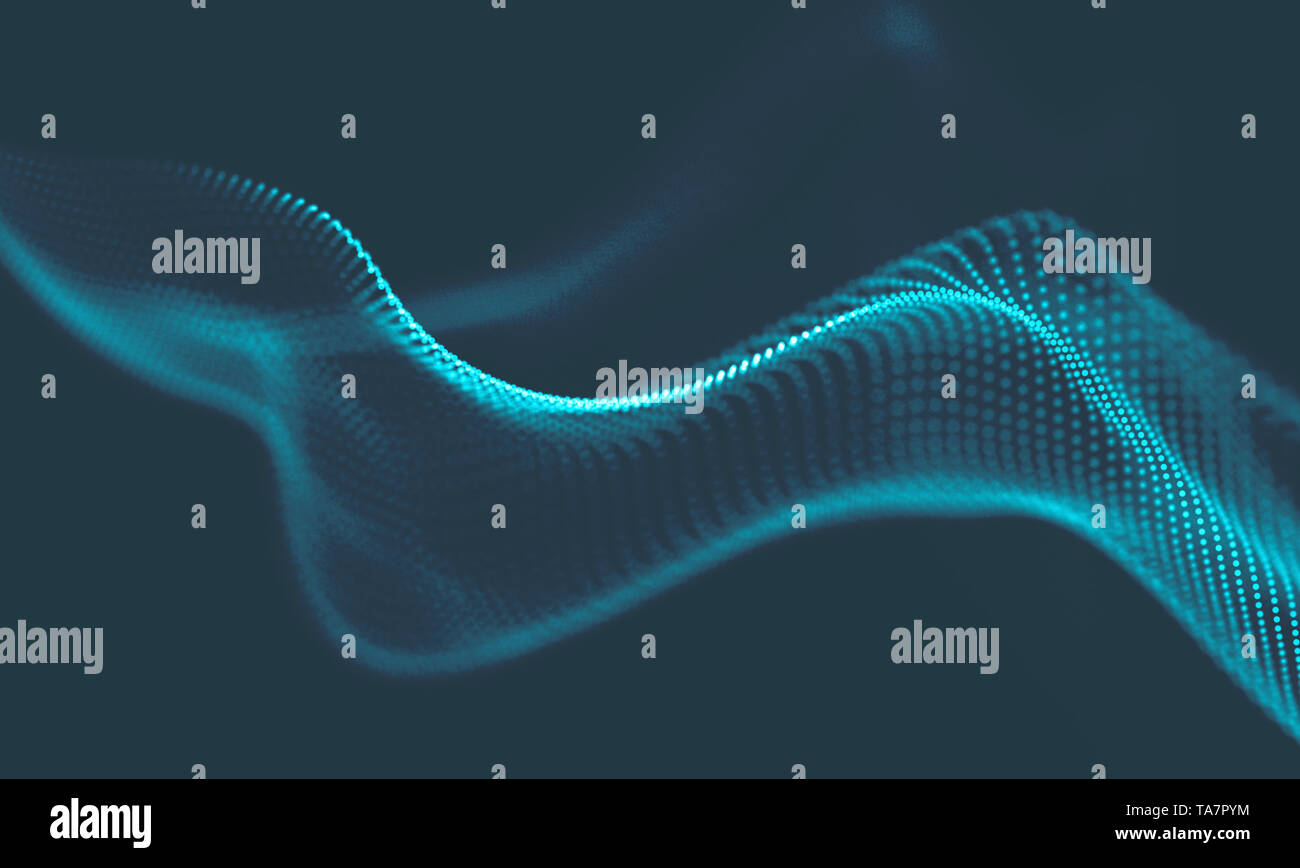 alamy
alamy
alamy
alamy
alamy

alamy
TA7PYM
www.alamy.com