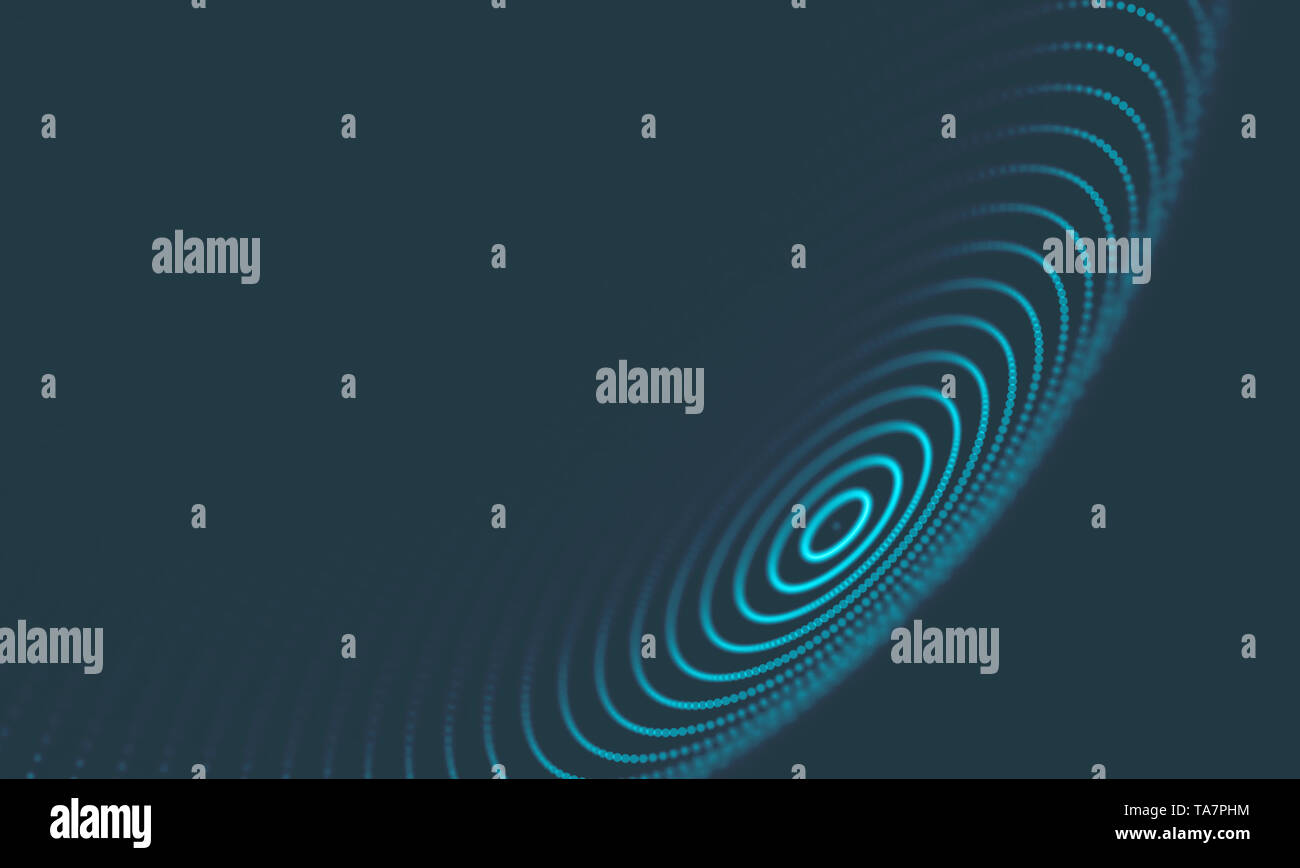 alamy
alamy
alamy
alamy
alamy
alamy
TA7PHM
www.alamy.com