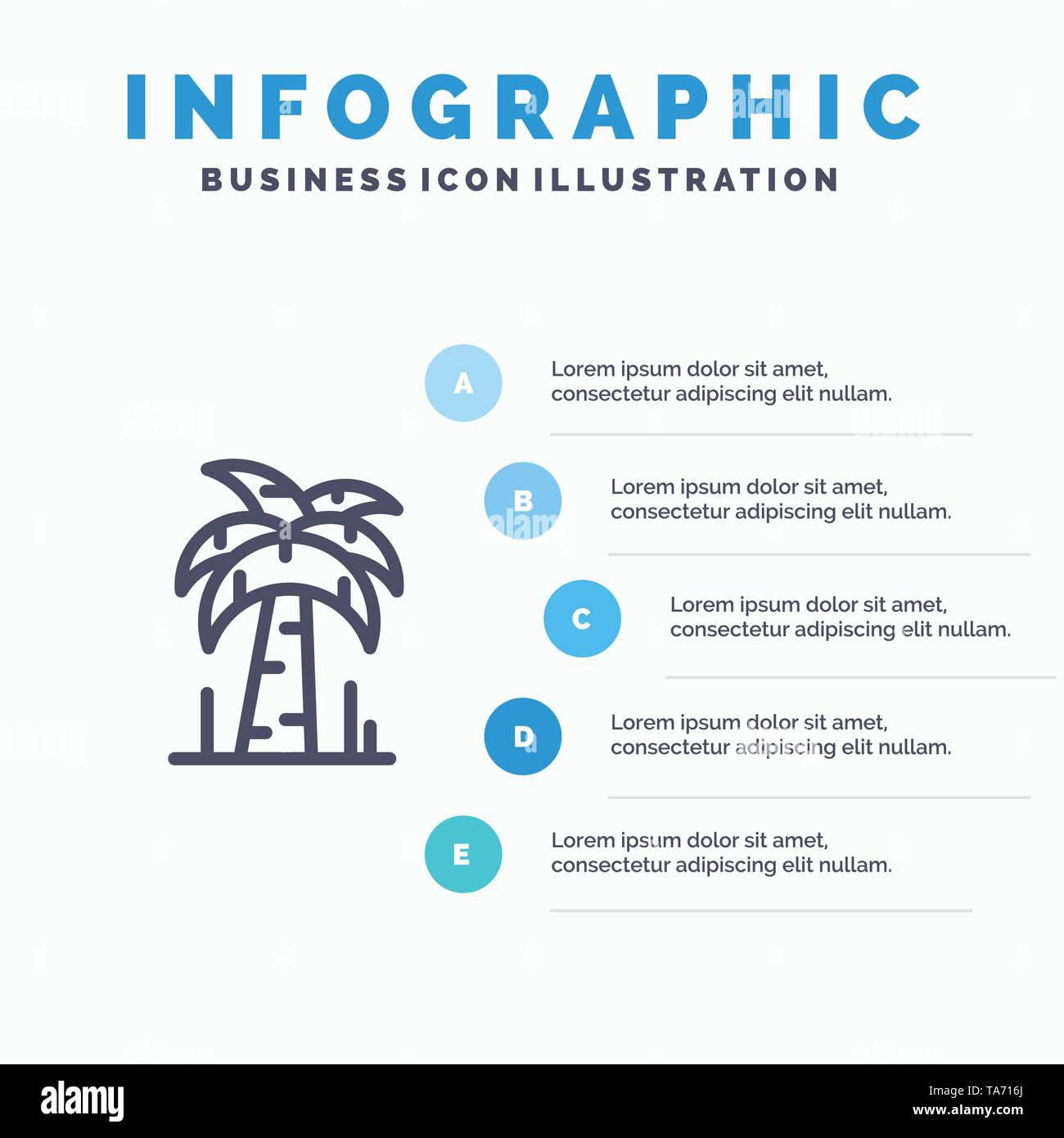 INFOGRAPHIC

BUSINESS ICON ILLUSTRATION

A
Lorem ipsum dolor sit amet, consectetur adipiscing elit nullam.

B
Lorem ipsum dolor sit amet, consectetur adipiscing elit nullam.

C
Lorem ipsum dolor sit amet, consectetur adipiscing elit nullam.

D
Lorem ipsum dolor sit amet, consectetur adipiscing elit nullam.

E
Lorem ipsum dolor sit amet, consectetur adipiscing elit nullam.

alamy

Image ID: TA716J
www.alamy.com