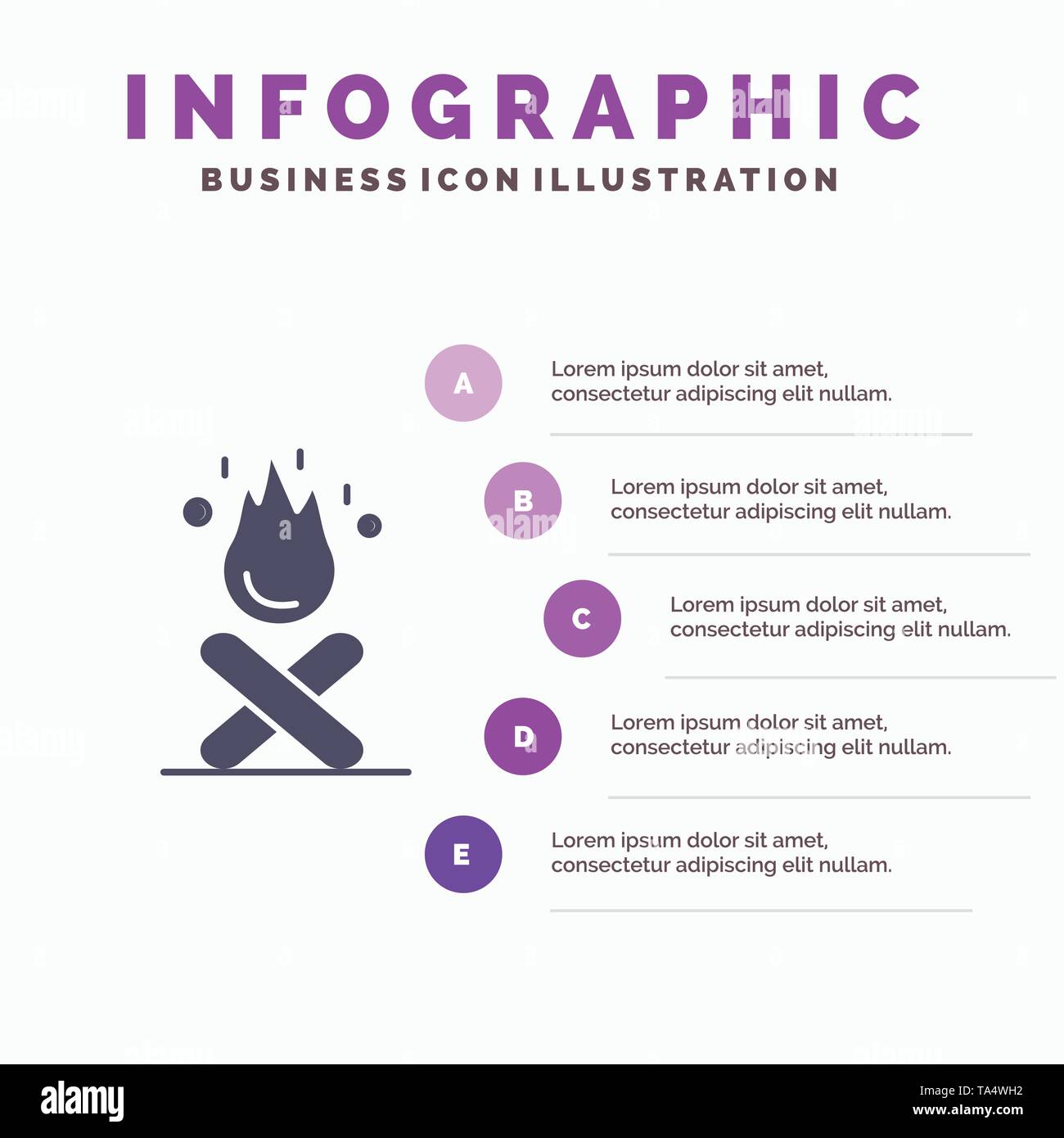 INFOGRAPHIC
BUSINESS ICON ILLUSTRATION

A
Lorem ipsum dolor sit amet, consectetur adipiscing elit nullam.

B
Lorem ipsum dolor sit amet, consectetur adipiscing elit nullam.

C
Lorem ipsum dolor sit amet, consectetur adipiscing elit nullam.

D
Lorem ipsum dolor sit amet, consectetur adipiscing elit nullam.

E
Lorem ipsum dolor sit amet, consectetur adipiscing elit nullam.

alamy
Image ID: TA4WH2
www.alamy.com