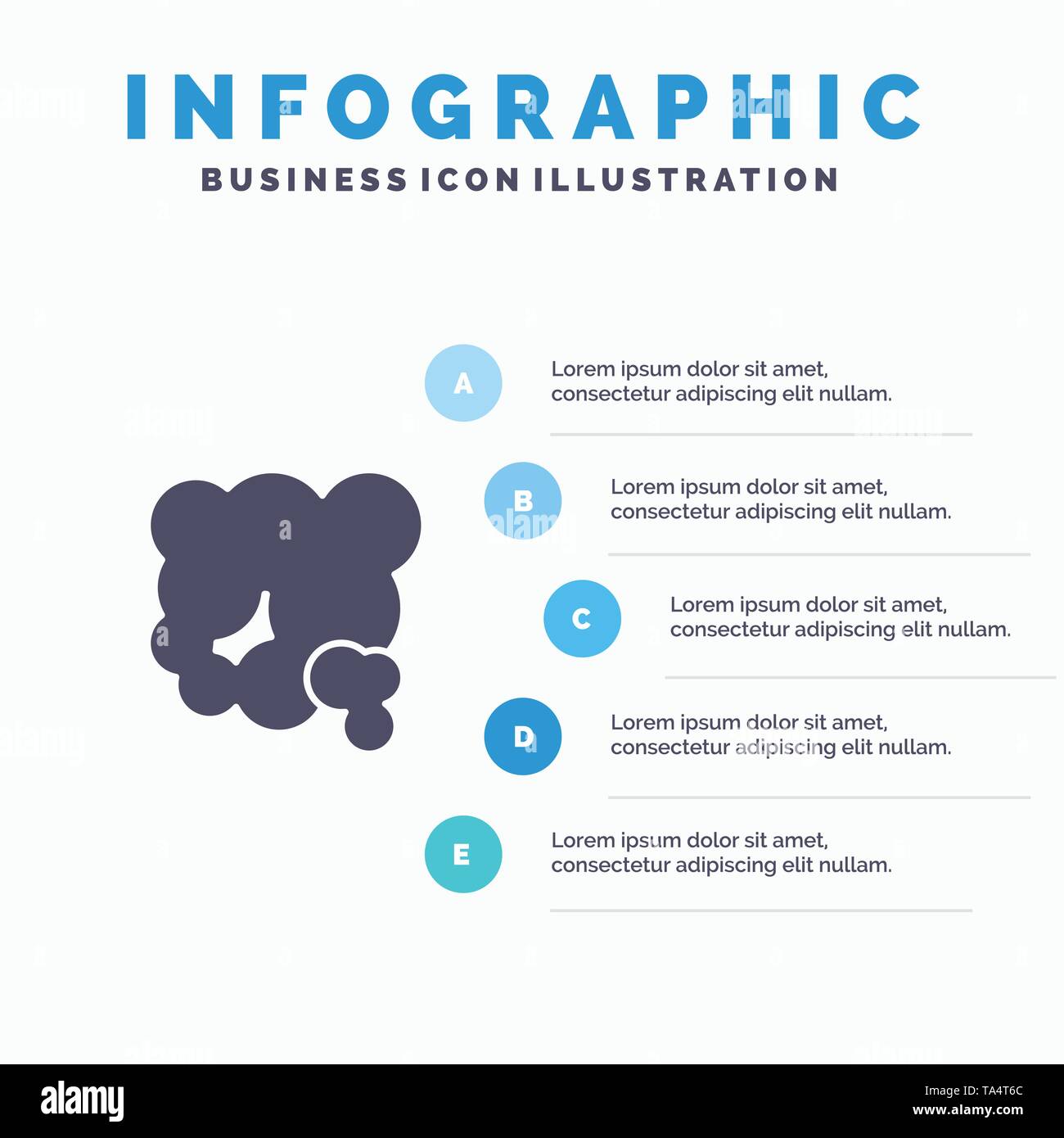 INFOGRAPHIC
BUSINESS ICON ILLUSTRATION

A
Lorem ipsum dolor sit amet, consectetur adipiscing elit nullam.

B
Lorem ipsum dolor sit amet, consectetur adipiscing elit nullam.

C
Lorem ipsum dolor sit amet, consectetur adipiscing elit nullam.

D
Lorem ipsum dolor sit amet, consectetur adipiscing elit nullam.

E
Lorem ipsum dolor sit amet, consectetur adipiscing elit nullam.

alamy

Image ID: TA4T6C
www.alamy.com