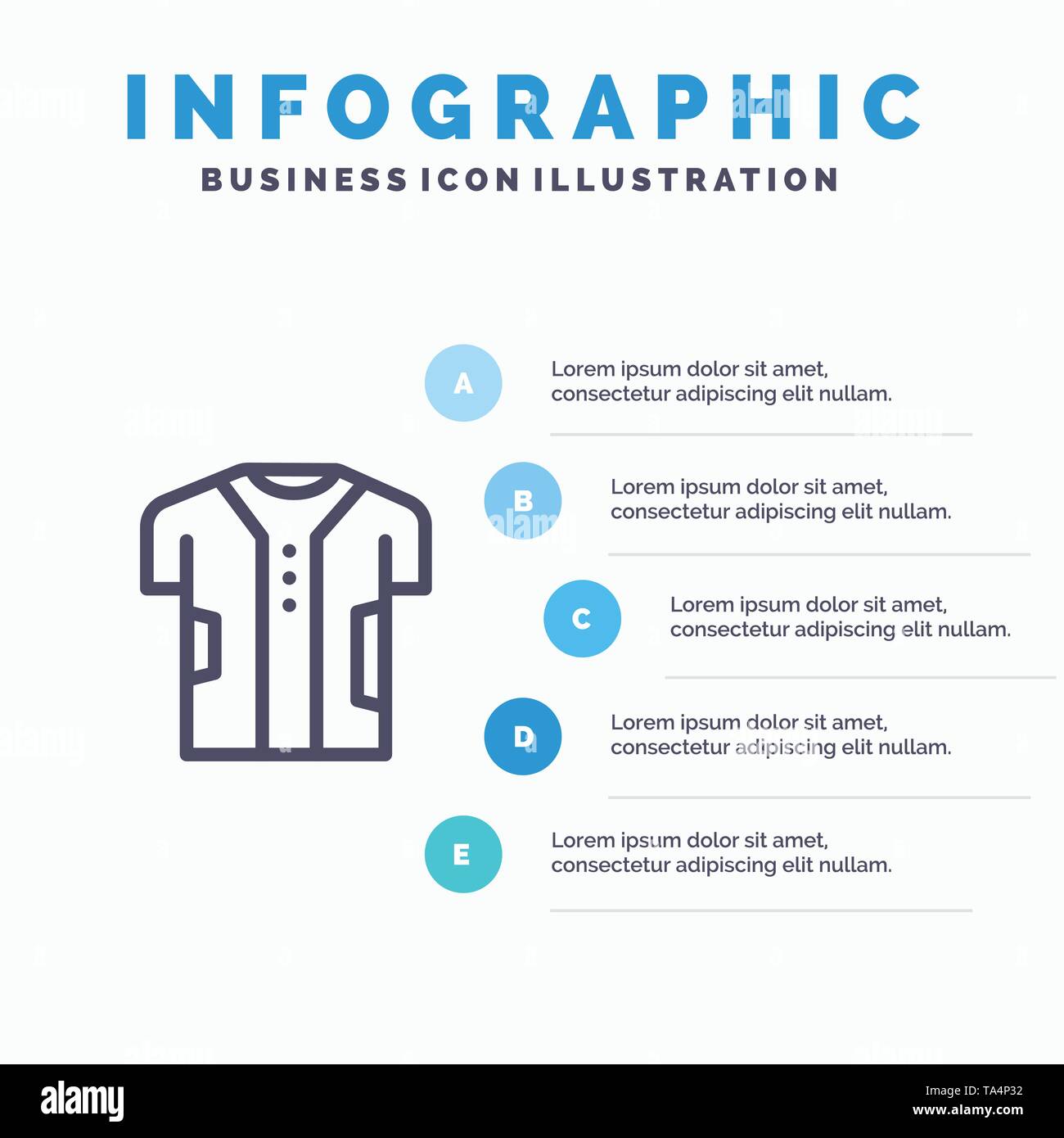 INFOGRAPHIC
BUSINESS ICON ILLUSTRATION

A
Lorem ipsum dolor sit amet, consectetur adipiscing elit nullam.

B
Lorem ipsum dolor sit amet, consectetur adipiscing elit nullam.

C
Lorem ipsum dolor sit amet, consectetur adipiscing elit nullam.

D
Lorem ipsum dolor sit amet, consectetur adipiscing elit nullam.

E
Lorem ipsum dolor sit amet, consectetur adipiscing elit nullam.

alamy

Image ID: TA4P32
www.alamy.com