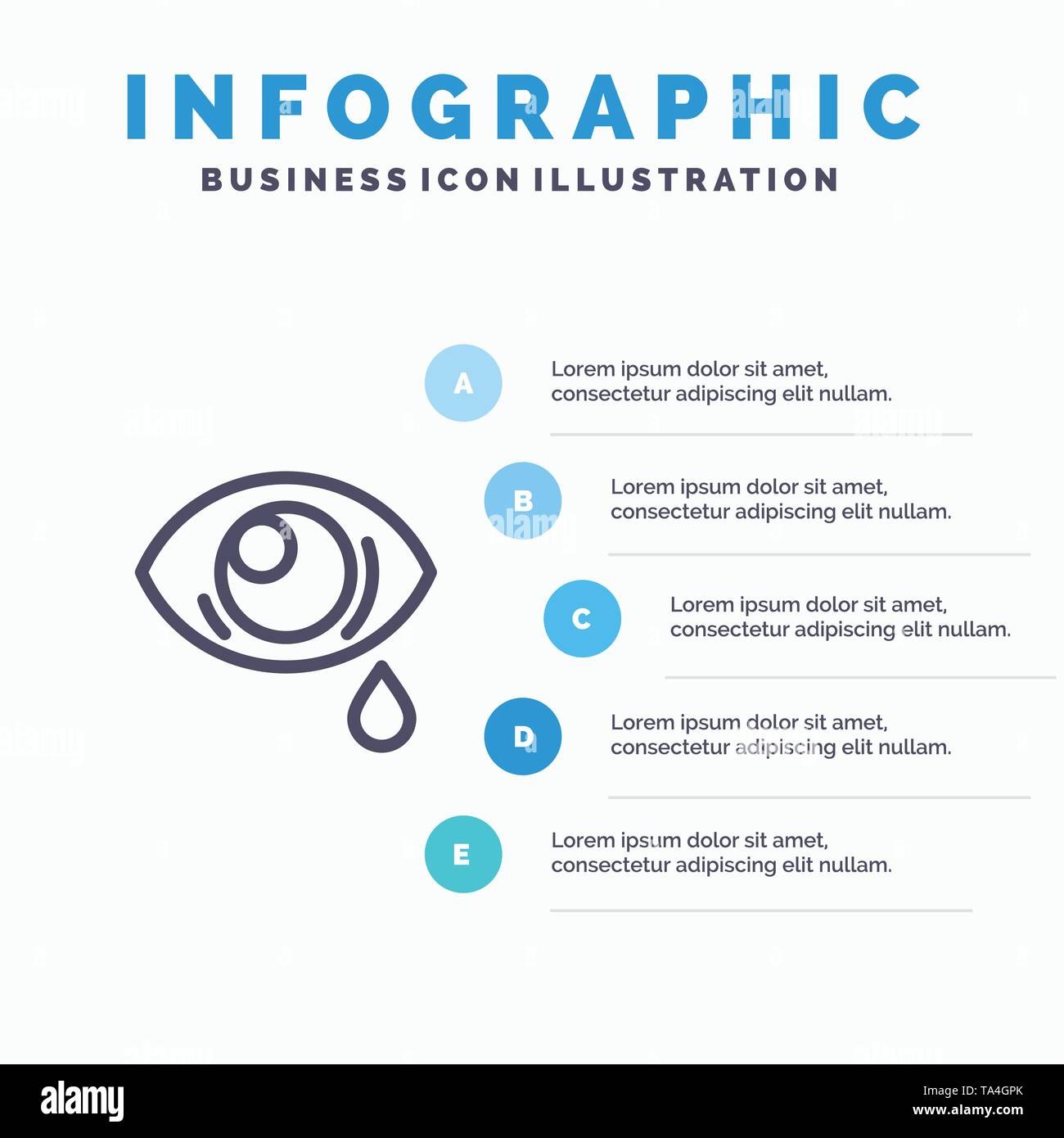 INFOGRAPHIC

BUSINESS ICON ILLUSTRATION

A
Lorem ipsum dolor sit amet, consectetur adipiscing elit nullam.

B
Lorem ipsum dolor sit amet, consectetur adipiscing elit nullam.

C
Lorem ipsum dolor sit amet, consectetur adipiscing elit nullam.

D
Lorem ipsum dolor sit amet, consectetur adipiscing elit nullam.

E
Lorem ipsum dolor sit amet, consectetur adipiscing elit nullam.

alamy

Image ID: TA4GPK
www.alamy.com