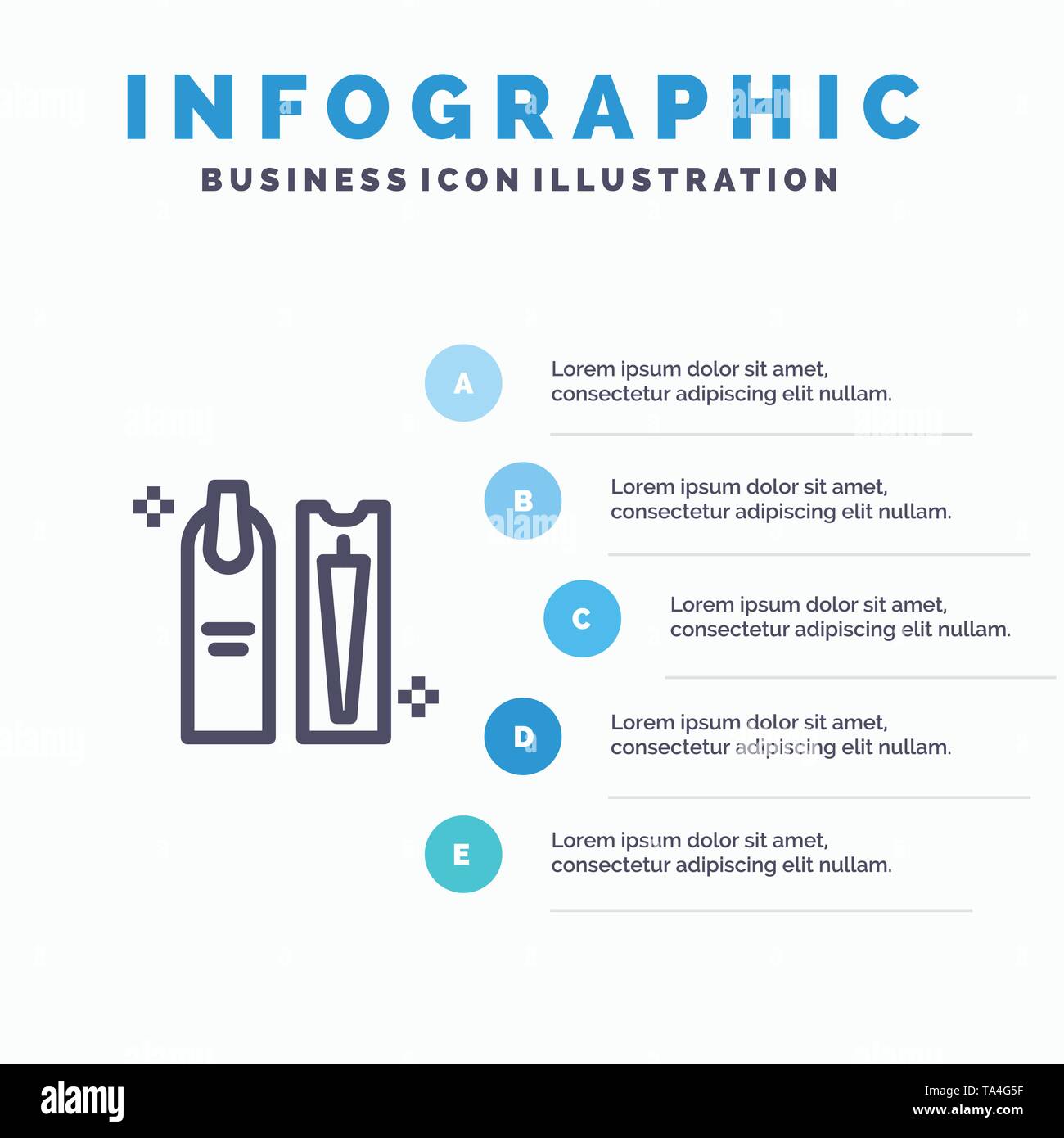 INFOGRAPHIC
BUSINESS ICON ILLUSTRATION

A
Lorem ipsum dolor sit amet, consectetur adipiscing elit nullam.

B
Lorem ipsum dolor sit amet, consectetur adipiscing elit nullam.

C
Lorem ipsum dolor sit amet, consectetur adipiscing elit nullam.

D
Lorem ipsum dolor sit amet, consectetur adipiscing elit nullam.

E
Lorem ipsum dolor sit amet, consectetur adipiscing elit nullam.

alamy
Image ID: TA4G5F
www.alamy.com