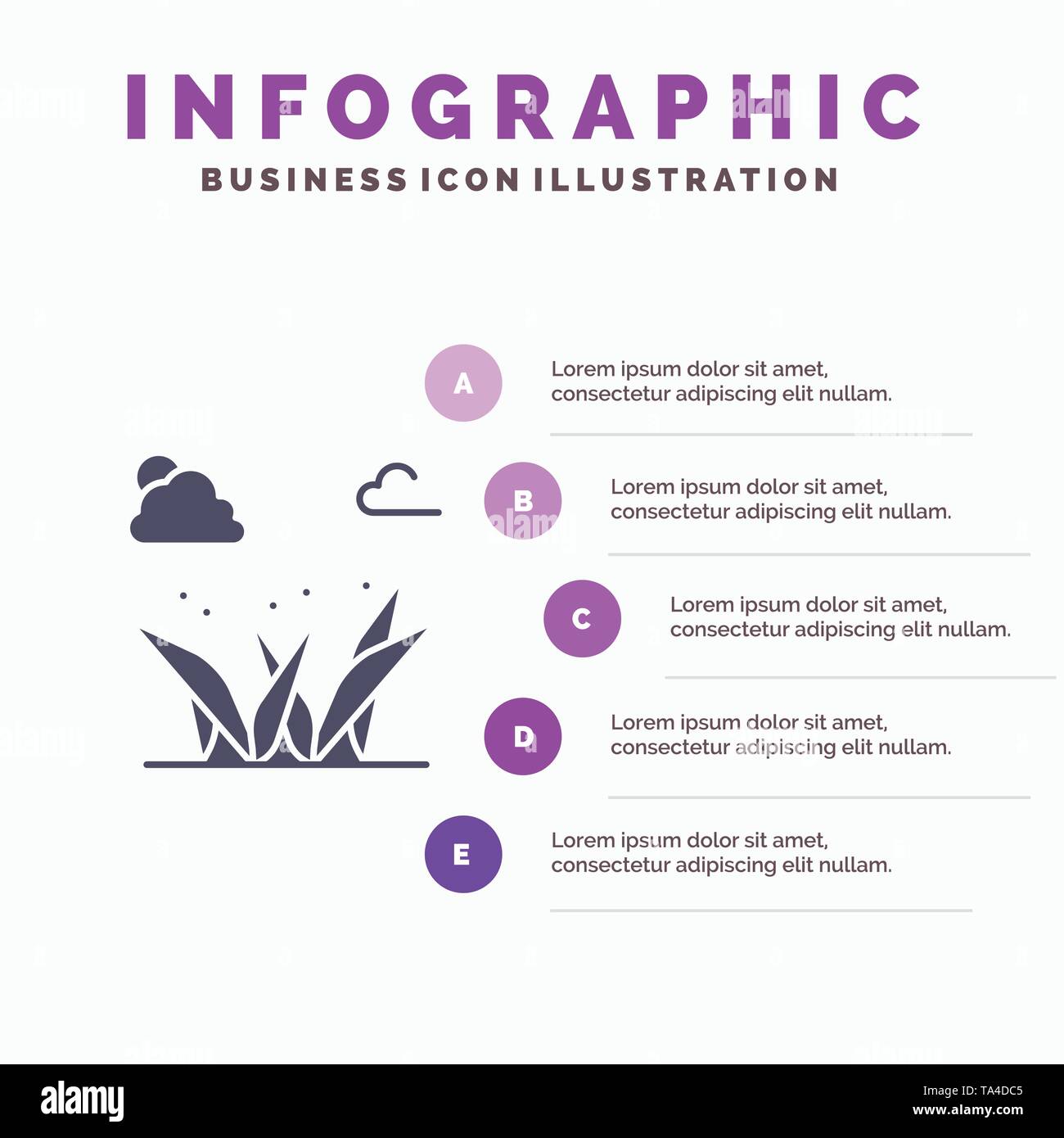 INFOGRAPHIC
BUSINESS ICON ILLUSTRATION

A
Lorem ipsum dolor sit amet, consectetur adipiscing elit nullam.

B
Lorem ipsum dolor sit amet, consectetur adipiscing elit nullam.

C
Lorem ipsum dolor sit amet, consectetur adipiscing elit nullam.

D
Lorem ipsum dolor sit amet, consectetur adipiscing elit nullam.

E
Lorem ipsum dolor sit amet, consectetur adipiscing elit nullam.

alamy
Image ID: TA4DC5
www.alamy.com