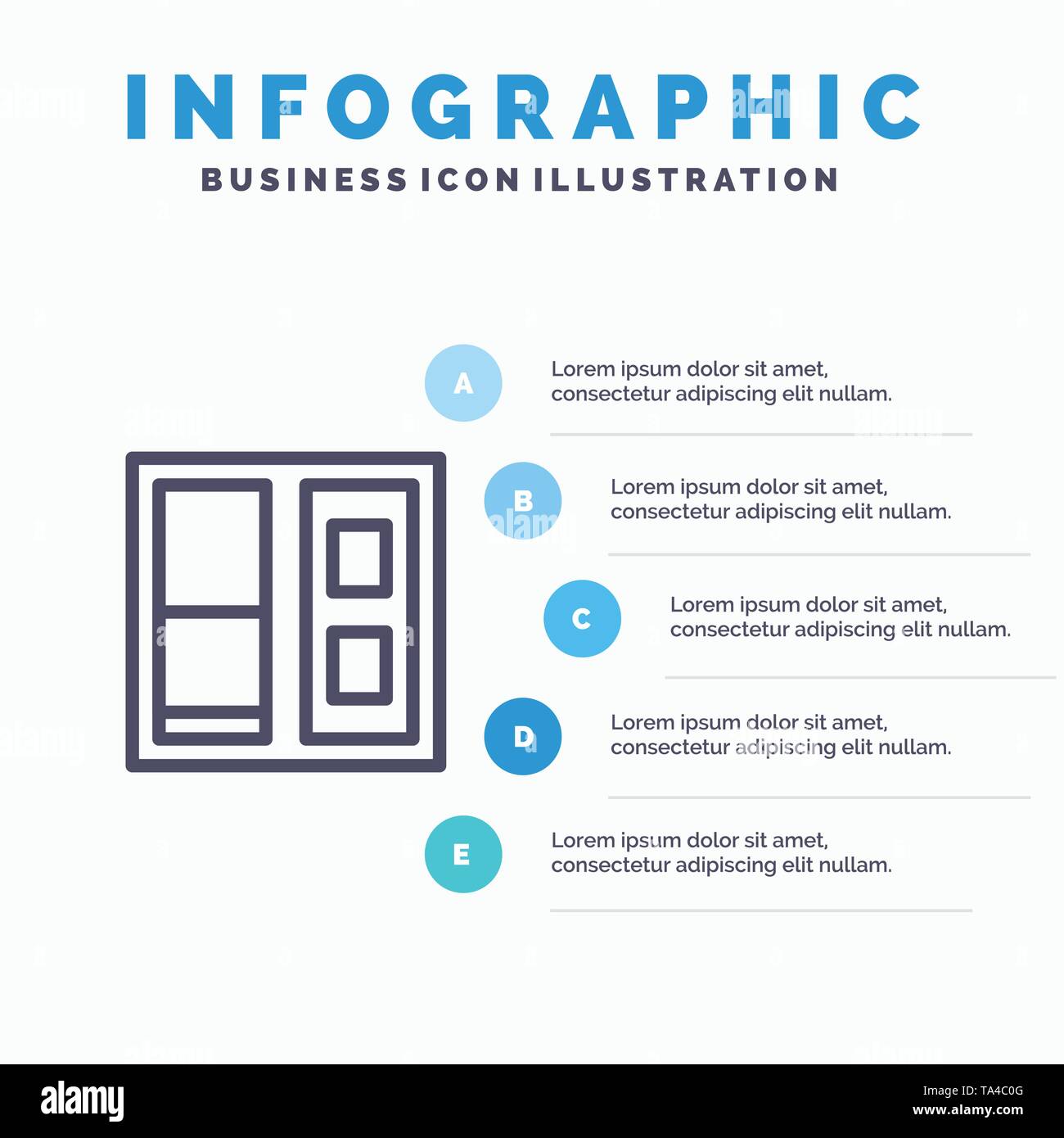 INFOGRAPHIC
BUSINESS ICON ILLUSTRATION

A
Lorem ipsum dolor sit amet, consectetur adipiscing elit nullam.

B
Lorem ipsum dolor sit amet, consectetur adipiscing elit nullam.

C
Lorem ipsum dolor sit amet, consectetur adipiscing elit nullam.

D
Lorem ipsum dolor sit amet, consectetur adipiscing elit nullam.

E
Lorem ipsum dolor sit amet, consectetur adipiscing elit nullam.

alamy
Image ID: TA4C0G
www.alamy.com