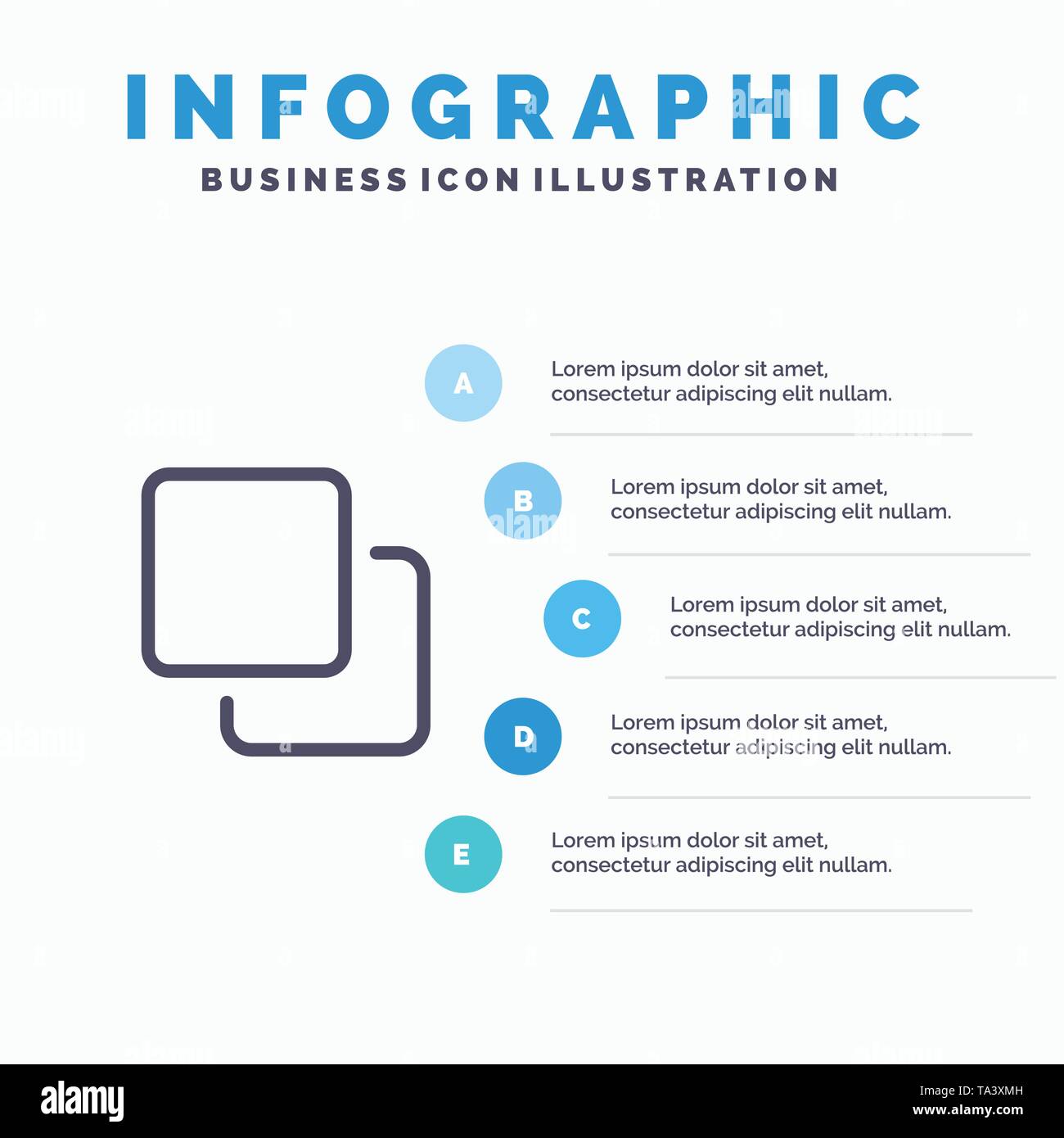 INFOGRAPHIC

BUSINESS ICON ILLUSTRATION

A

Lorem ipsum dolor sit amet, consectetur adipiscing elit nullam.

B

Lorem ipsum dolor sit amet, consectetur adipiscing elit nullam.

C

Lorem ipsum dolor sit amet, consectetur adipiscing elit nullam.

D

Lorem ipsum dolor sit amet, consectetur adipiscing elit nullam.

E

Lorem ipsum dolor sit amet, consectetur adipiscing elit nullam.

alamy

Image ID: TA3XMH
www.alamy.com