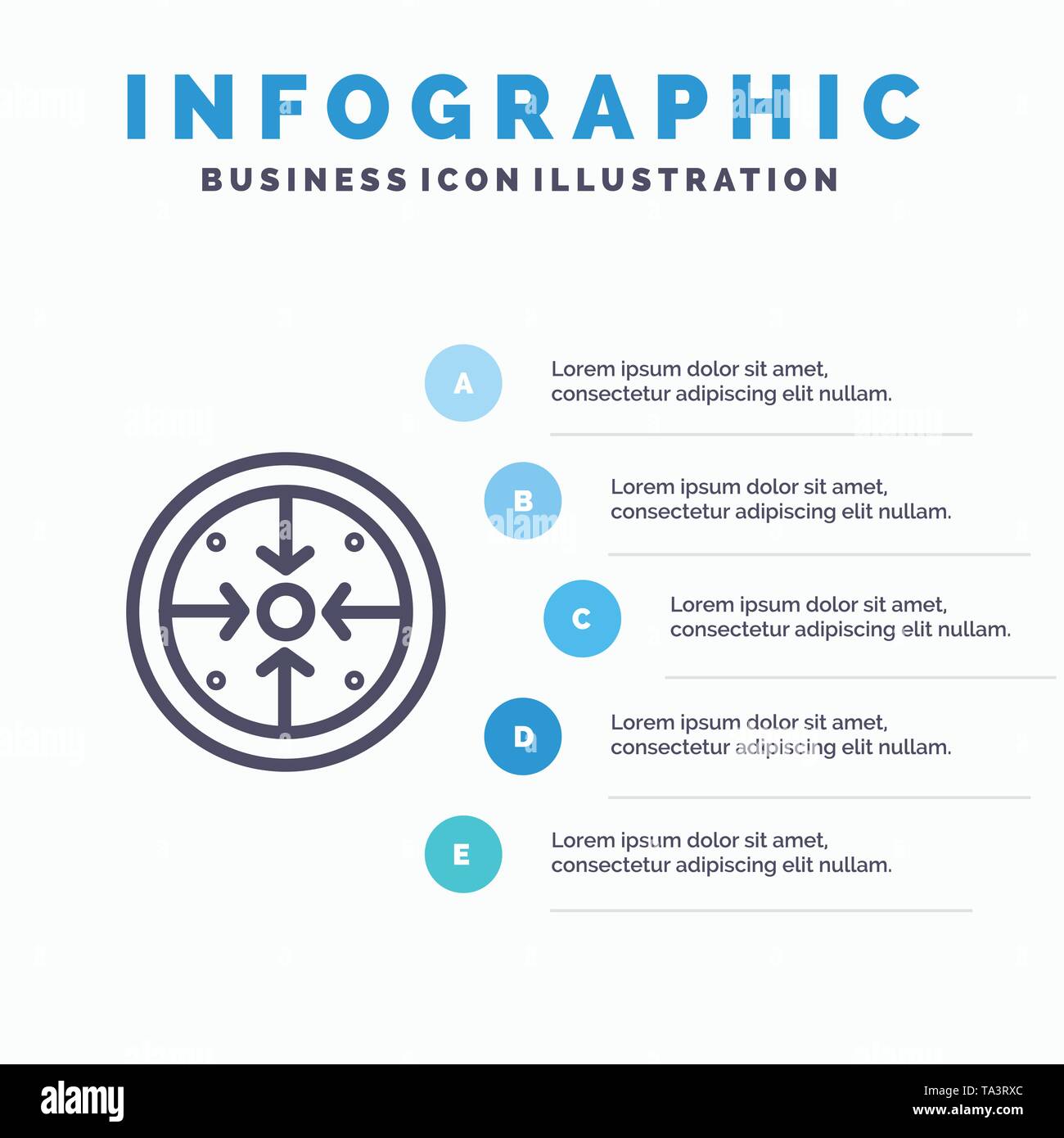 INFOGRAPHIC
BUSINESS ICON ILLUSTRATION

A
Lorem ipsum dolor sit amet, consectetur adipiscing elit nullam.

B
Lorem ipsum dolor sit amet, consectetur adipiscing elit nullam.

C
Lorem ipsum dolor sit amet, consectetur adipiscing elit nullam.

D
Lorem ipsum dolor sit amet, consectetur adipiscing elit nullam.

E
Lorem ipsum dolor sit amet, consectetur adipiscing elit nullam.

alamy
Image ID: TA3RXC
www.alamy.com