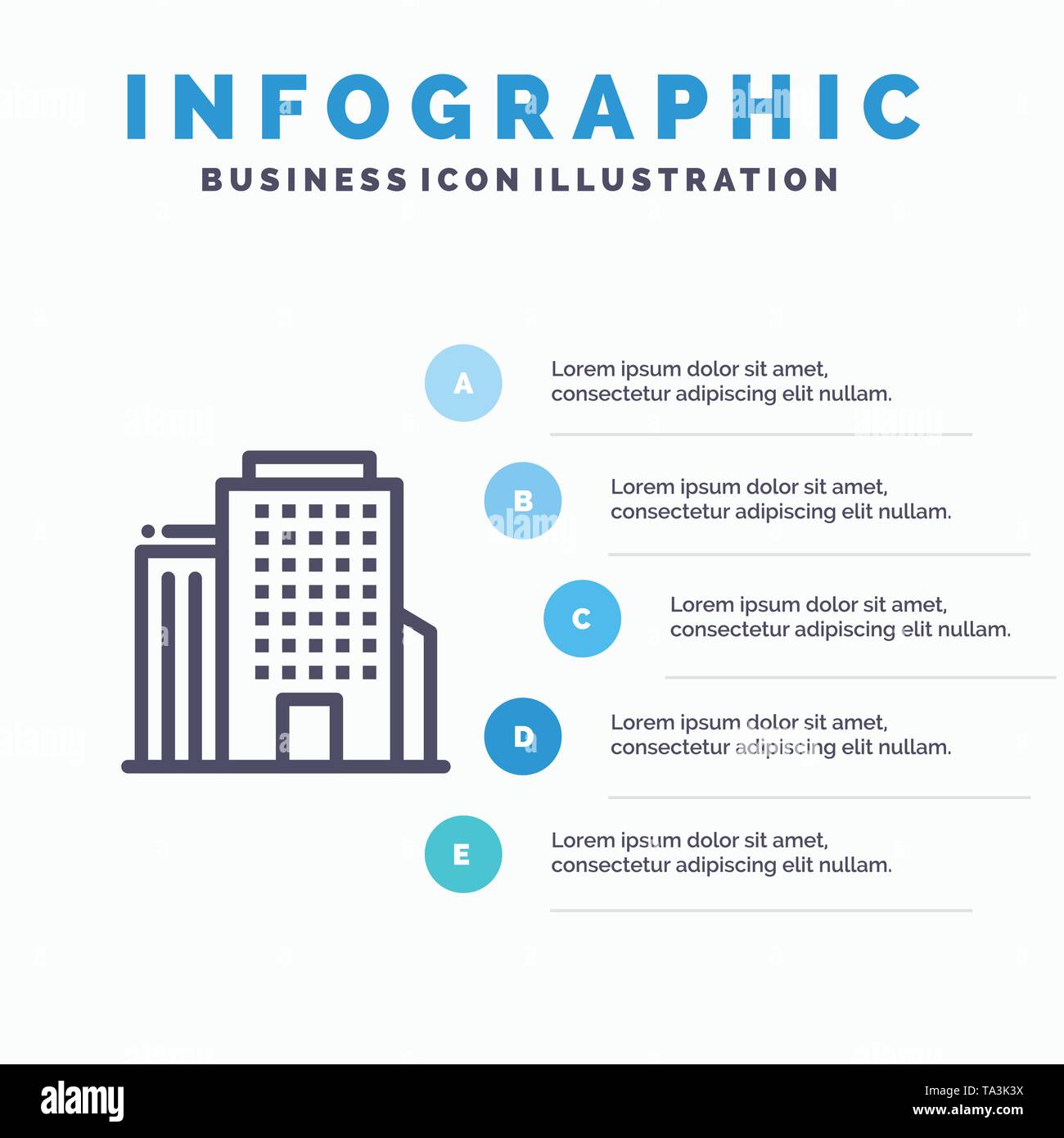 INFOGRAPHIC

BUSINESS ICON ILLUSTRATION

A

Lorem ipsum dolor sit amet, consectetur adipiscing elit nullam.

B

Lorem ipsum dolor sit amet, consectetur adipiscing elit nullam.

C

Lorem ipsum dolor sit amet, consectetur adipiscing elit nullam.

D

Lorem ipsum dolor sit amet, consectetur adipiscing elit nullam.

E

Lorem ipsum dolor sit amet, consectetur adipiscing elit nullam.

alamy

Image ID: TA3K3X
www.alamy.com