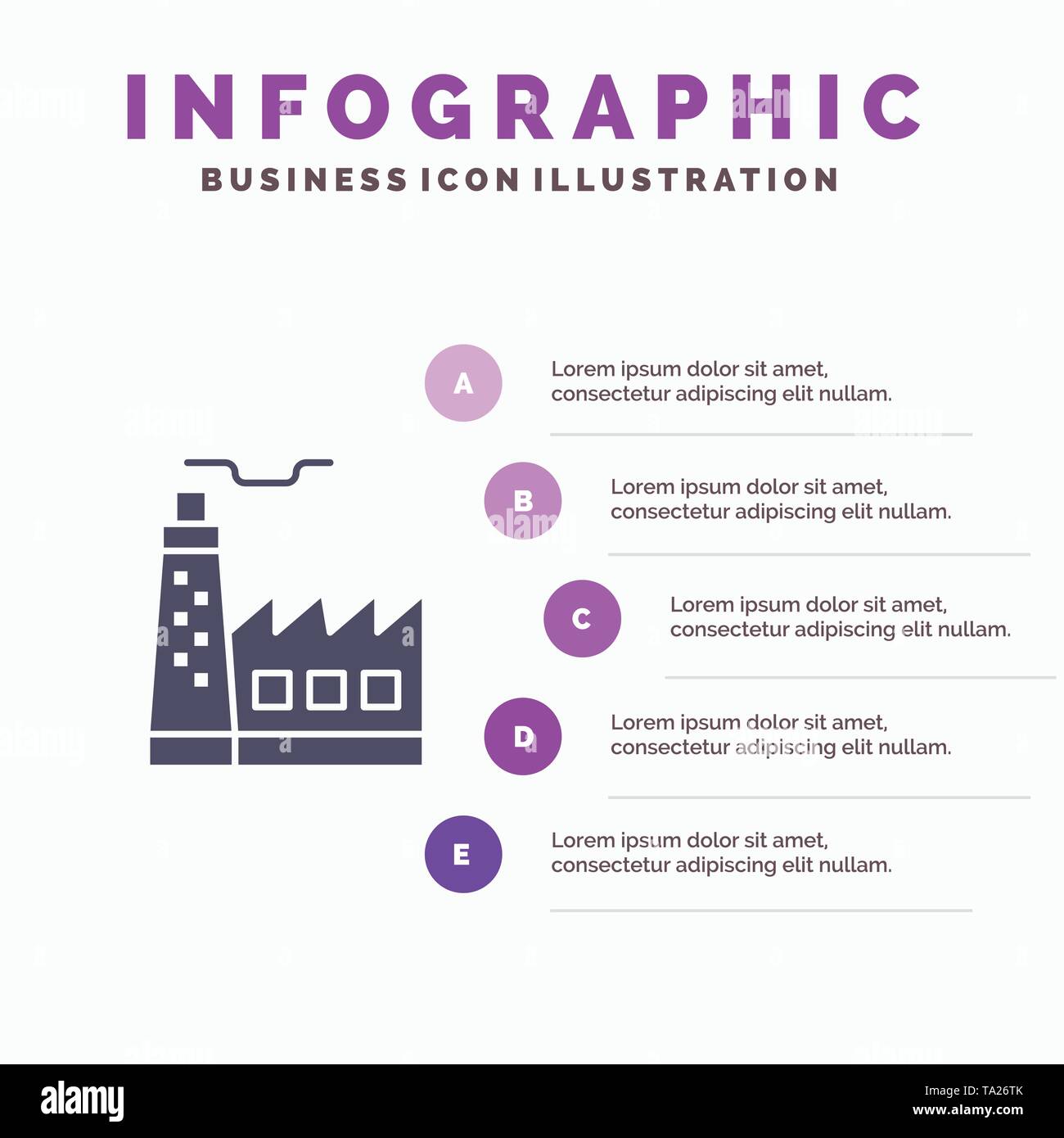 INFOGRAPHIC
BUSINESS ICON ILLUSTRATION

A
Lorem ipsum dolor sit amet, consectetur adipiscing elit nullam.

B
Lorem ipsum dolor sit amet, consectetur adipiscing elit nullam.

C
Lorem ipsum dolor sit amet, consectetur adipiscing elit nullam.

D
Lorem ipsum dolor sit amet, consectetur adipiscing elit nullam.

E
Lorem ipsum dolor sit amet, consectetur adipiscing elit nullam.

alamy

Image ID: TA26TK
www.alamy.com