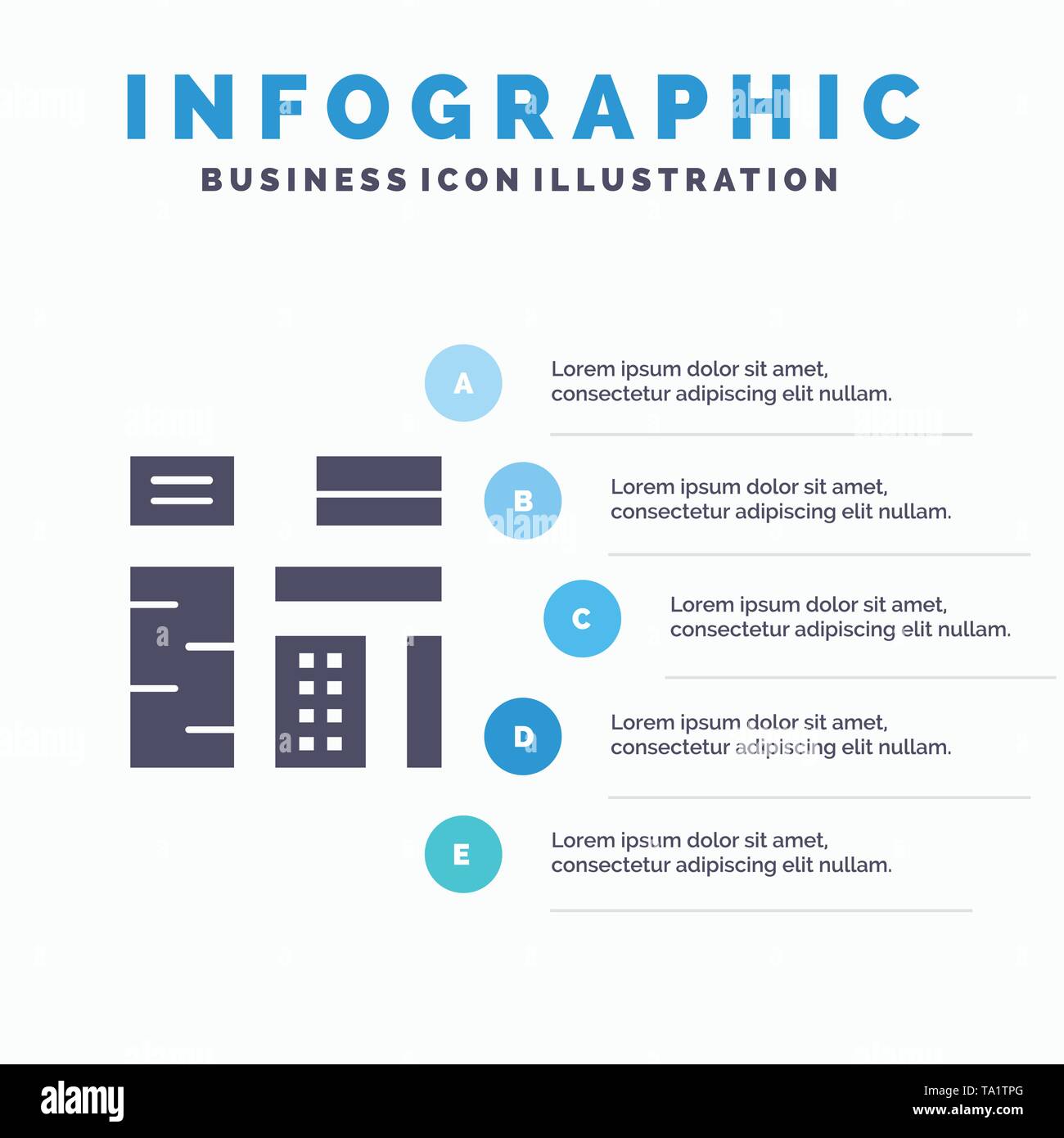 INFOGRAPHIC
BUSINESS ICON ILLUSTRATION

A
Lorem ipsum dolor sit amet, consectetur adipiscing elit nullam.

B
Lorem ipsum dolor sit amet, consectetur adipiscing elit nullam.

C
Lorem ipsum dolor sit amet, consectetur adipiscing elit nullam.

D
Lorem ipsum dolor sit amet, consectetur adipiscing elit nullam.

E
Lorem ipsum dolor sit amet, consectetur adipiscing elit nullam.

alamy
Image ID: TA1TPG
www.alamy.com